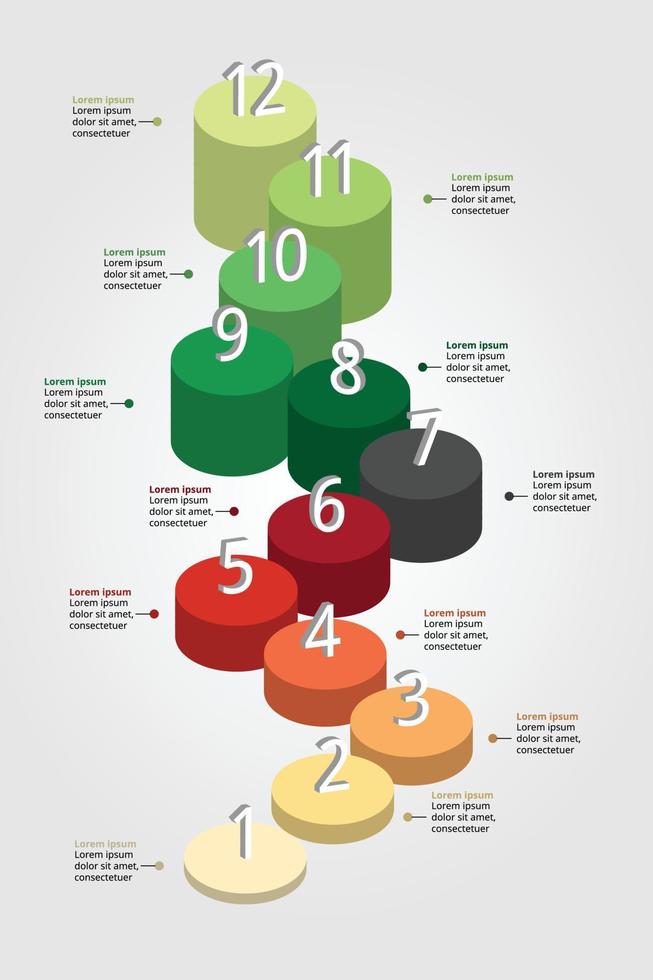 12

Lorem ipsum
Lorem ipsum dolor sit amet, consectetuer

11

Lorem ipsum
Lorem ipsum dolor sit amet, consectetuer

10

Lorem ipsum
Lorem ipsum dolor sit amet, consectetuer

9

Lorem ipsum
Lorem ipsum dolor sit amet, consectetuer

8

Lorem ipsum
Lorem ipsum dolor sit amet, consectetuer

7

Lorem ipsum
Lorem ipsum dolor sit amet, consectetuer

6

Lorem ipsum
Lorem ipsum dolor sit amet, consectetuer

5

Lorem ipsum
Lorem ipsum dolor sit amet, consectetuer

4

Lorem ipsum
Lorem ipsum dolor sit amet, consectetuer

3

Lorem ipsum
Lorem ipsum dolor sit amet, consectetuer

2

Lorem ipsum
Lorem ipsum dolor sit amet, consectetuer

1

Lorem ipsum
Lorem ipsum dolor sit amet, consectetuer