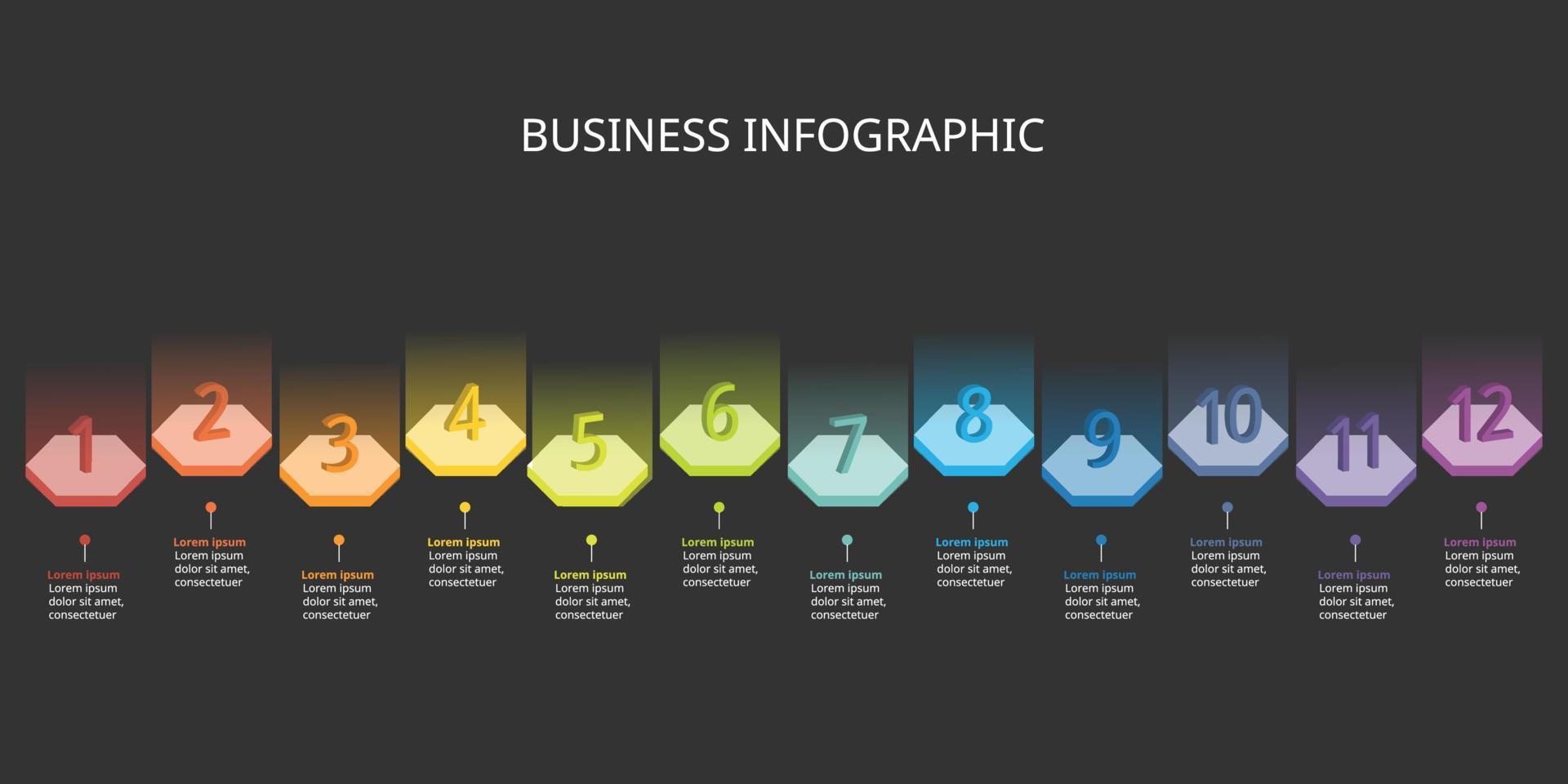 BUSINESS INFOGRAPHIC

1

Lorem ipsum
Lorem ipsum dolor sit amet, consectetuer

2

Lorem ipsum
Lorem ipsum dolor sit amet, consectetuer

3

Lorem ipsum
Lorem ipsum dolor sit amet, consectetuer

4

Lorem ipsum
Lorem ipsum dolor sit amet, consectetuer

5

Lorem ipsum
Lorem ipsum dolor sit amet, consectetuer

6

Lorem ipsum
Lorem ipsum dolor sit amet, consectetuer

7

Lorem ipsum
Lorem ipsum dolor sit amet, consectetuer

8

Lorem ipsum
Lorem ipsum dolor sit amet, consectetuer

9

Lorem ipsum
Lorem ipsum dolor sit amet, consectetuer

10

Lorem ipsum
Lorem ipsum dolor sit amet, consectetuer

11

Lorem ipsum
Lorem ipsum dolor sit amet, consectetuer

12

Lorem ipsum
Lorem ipsum dolor sit amet, consectetuer