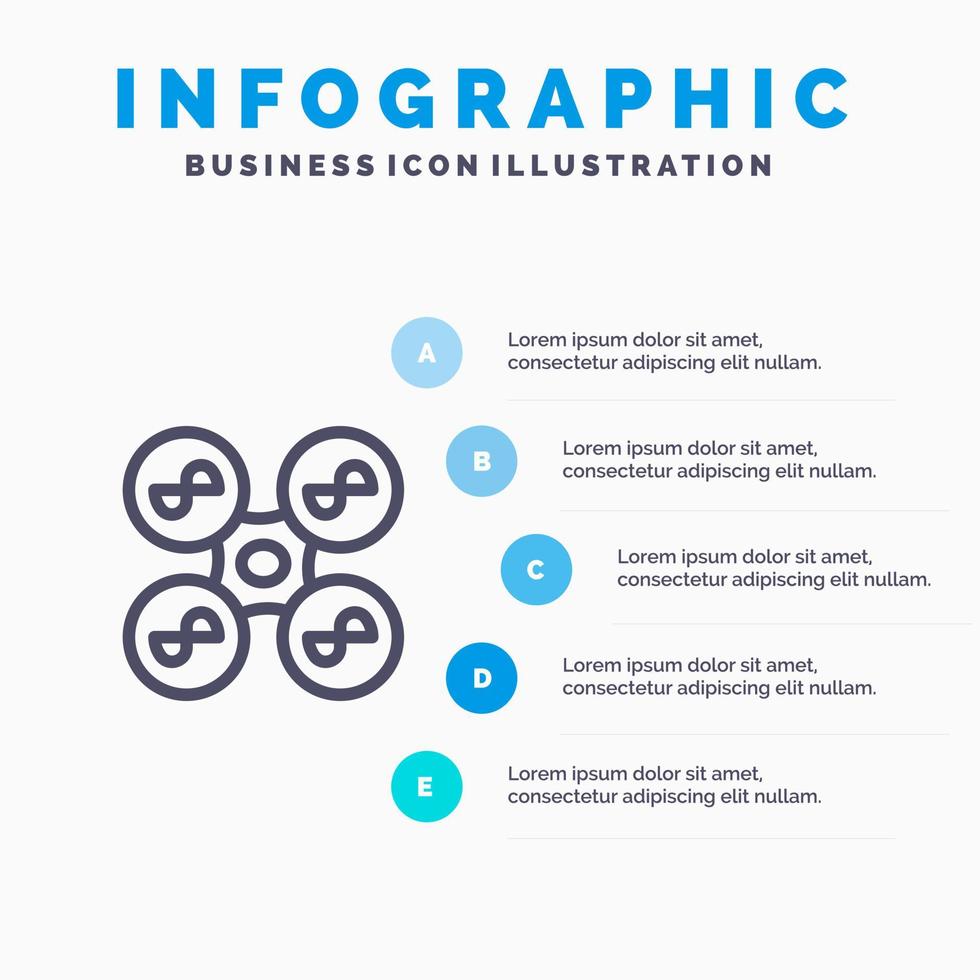 INFOGRAPHIC
BUSINESS ICON ILLUSTRATION

A
Lorem ipsum dolor sit amet, consectetur adipiscing elit nullam.

B
Lorem ipsum dolor sit amet, consectetur adipiscing elit nullam.

C
Lorem ipsum dolor sit amet, consectetur adipiscing elit nullam.

D
Lorem ipsum dolor sit amet, consectetur adipiscing elit nullam.

E
Lorem ipsum dolor sit amet, consectetur adipiscing elit nullam.