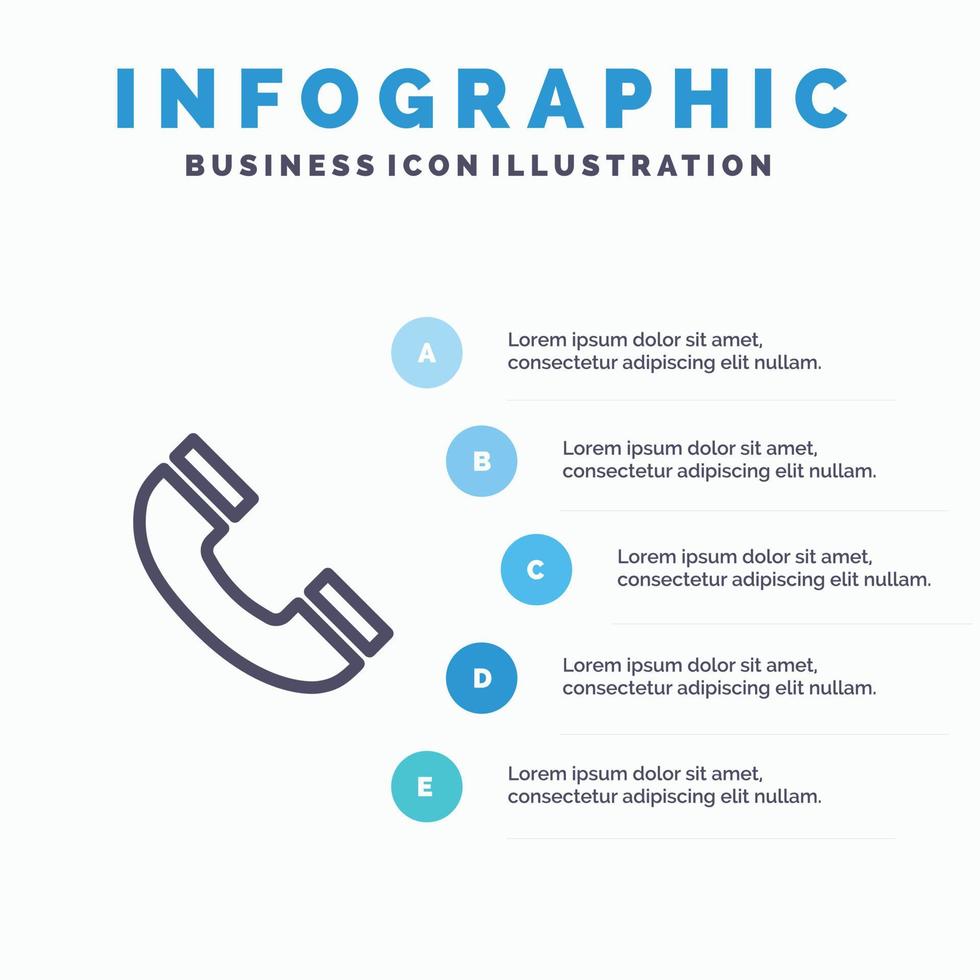 INFOGRAPHIC
BUSINESS ICON ILLUSTRATION

A
Lorem ipsum dolor sit amet, consectetur adipiscing elit nullam.

B
Lorem ipsum dolor sit amet, consectetur adipiscing elit nullam.

C
Lorem ipsum dolor sit amet, consectetur adipiscing elit nullam.

D
Lorem ipsum dolor sit amet, consectetur adipiscing elit nullam.

E
Lorem ipsum dolor sit amet, consectetur adipiscing elit nullam.