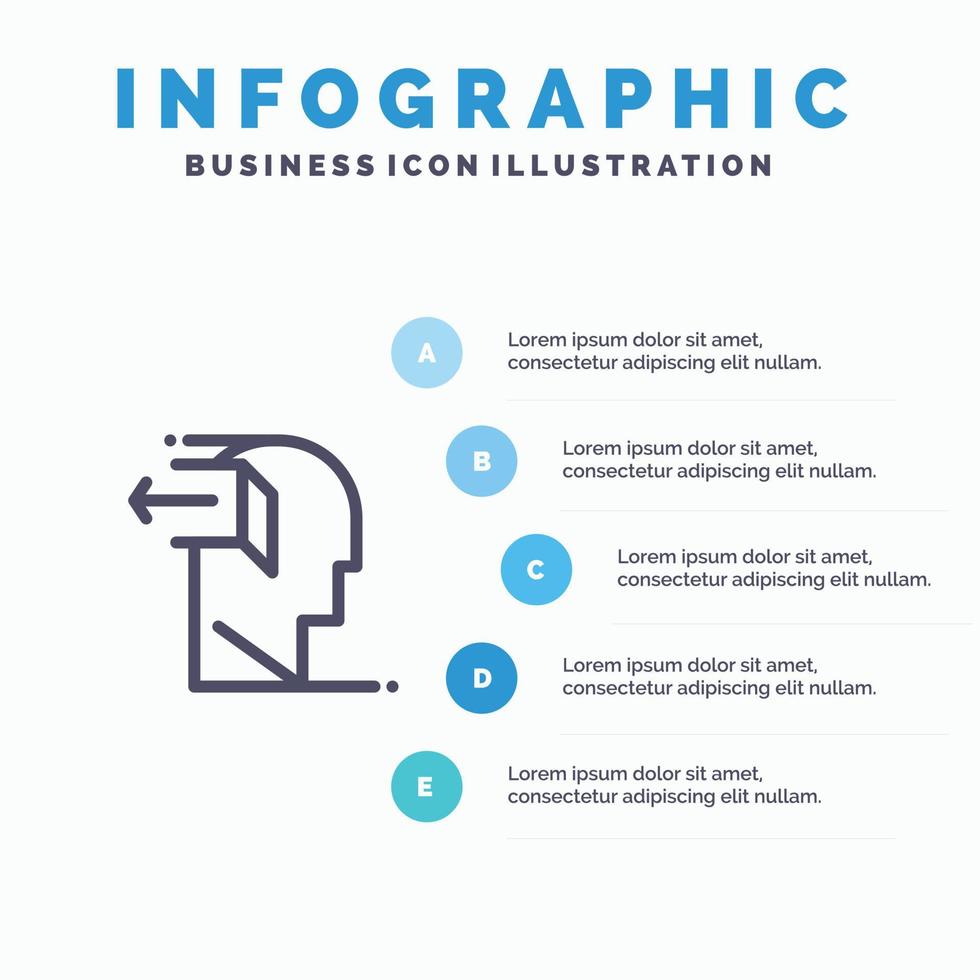 INFOGRAPHIC
BUSINESS ICON ILLUSTRATION

A
Lorem ipsum dolor sit amet, consectetur adipiscing elit nullam.

B
Lorem ipsum dolor sit amet, consectetur adipiscing elit nullam.

C
Lorem ipsum dolor sit amet, consectetur adipiscing elit nullam.

D
Lorem ipsum dolor sit amet, consectetur adipiscing elit nullam.

E
Lorem ipsum dolor sit amet, consectetur adipiscing elit nullam.