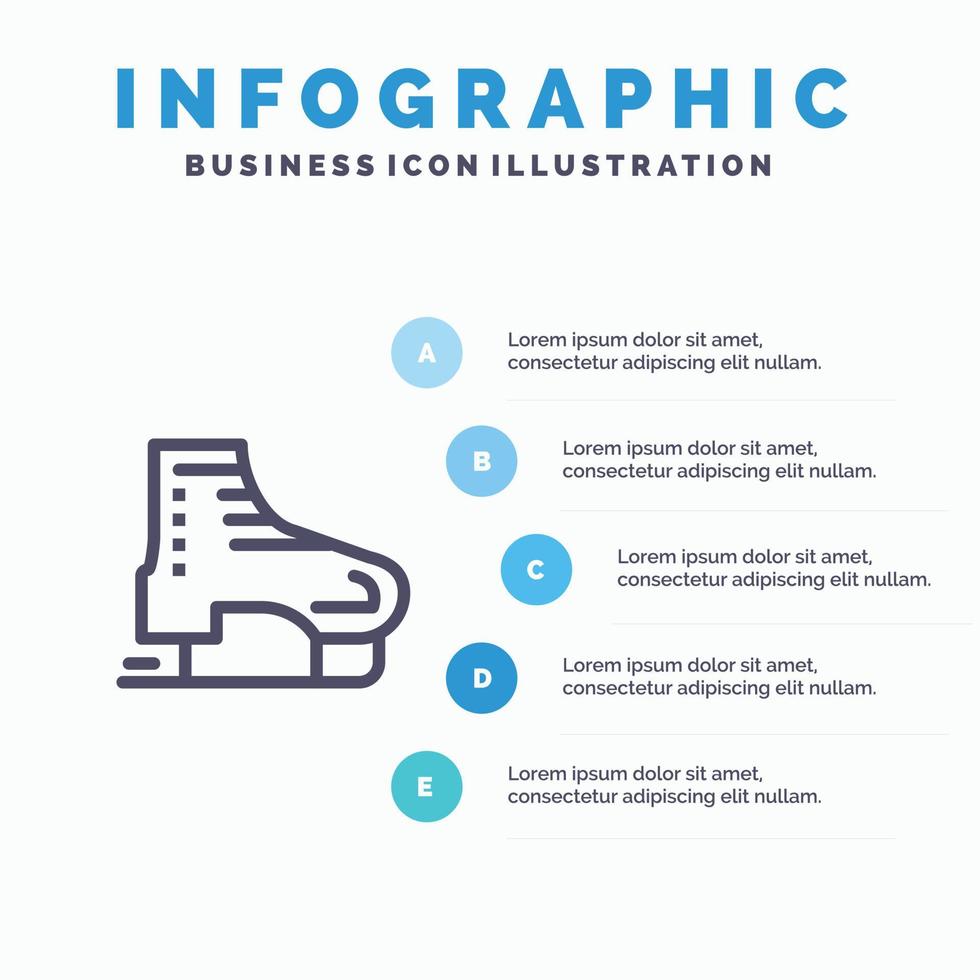 INFOGRAPHIC
BUSINESS ICON ILLUSTRATION

A
Lorem ipsum dolor sit amet, consectetur adipiscing elit nullam.

B
Lorem ipsum dolor sit amet, consectetur adipiscing elit nullam.

C
Lorem ipsum dolor sit amet, consectetur adipiscing elit nullam.

D
Lorem ipsum dolor sit amet, consectetur adipiscing elit nullam.

E
Lorem ipsum dolor sit amet, consectetur adipiscing elit nullam.