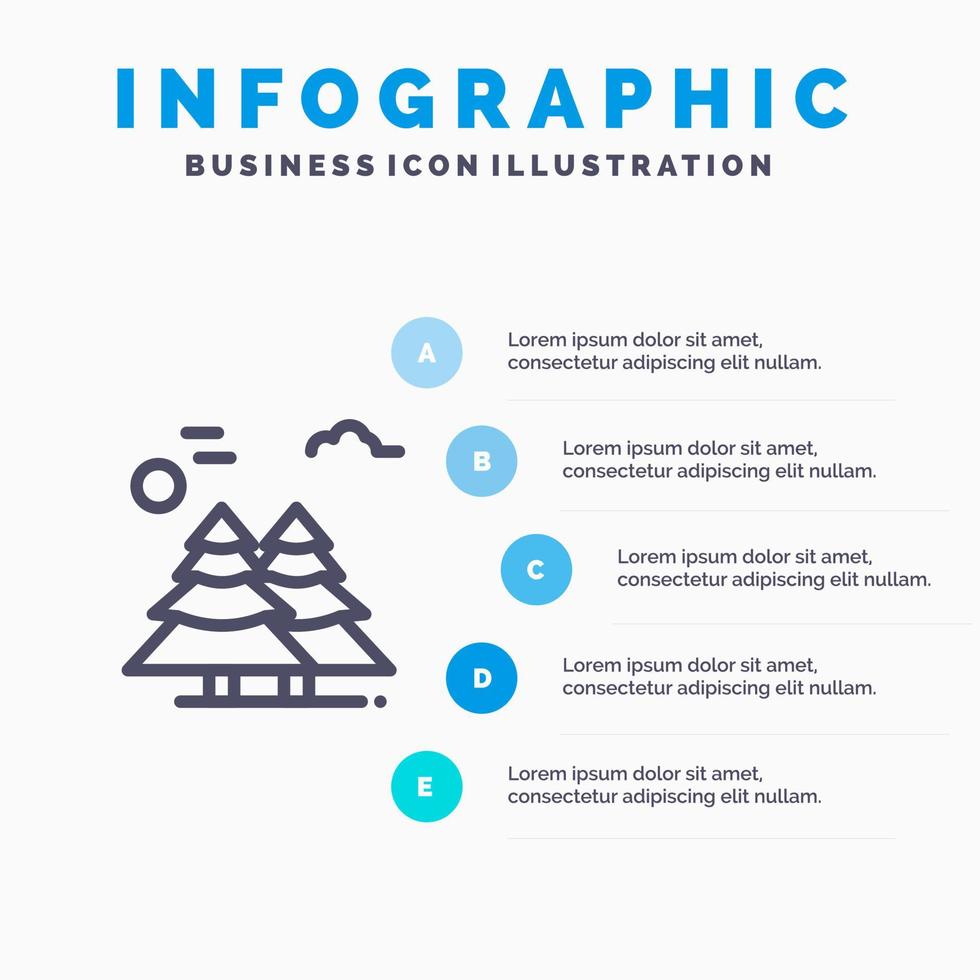 INFOGRAPHIC
BUSINESS ICON ILLUSTRATION

A
Lorem ipsum dolor sit amet, consectetur adipiscing elit nullam.

B
Lorem ipsum dolor sit amet, consectetur adipiscing elit nullam.

C
Lorem ipsum dolor sit amet, consectetur adipiscing elit nullam.

D
Lorem ipsum dolor sit amet, consectetur adipiscing elit nullam.

E
Lorem ipsum dolor sit amet, consectetur adipiscing elit nullam.