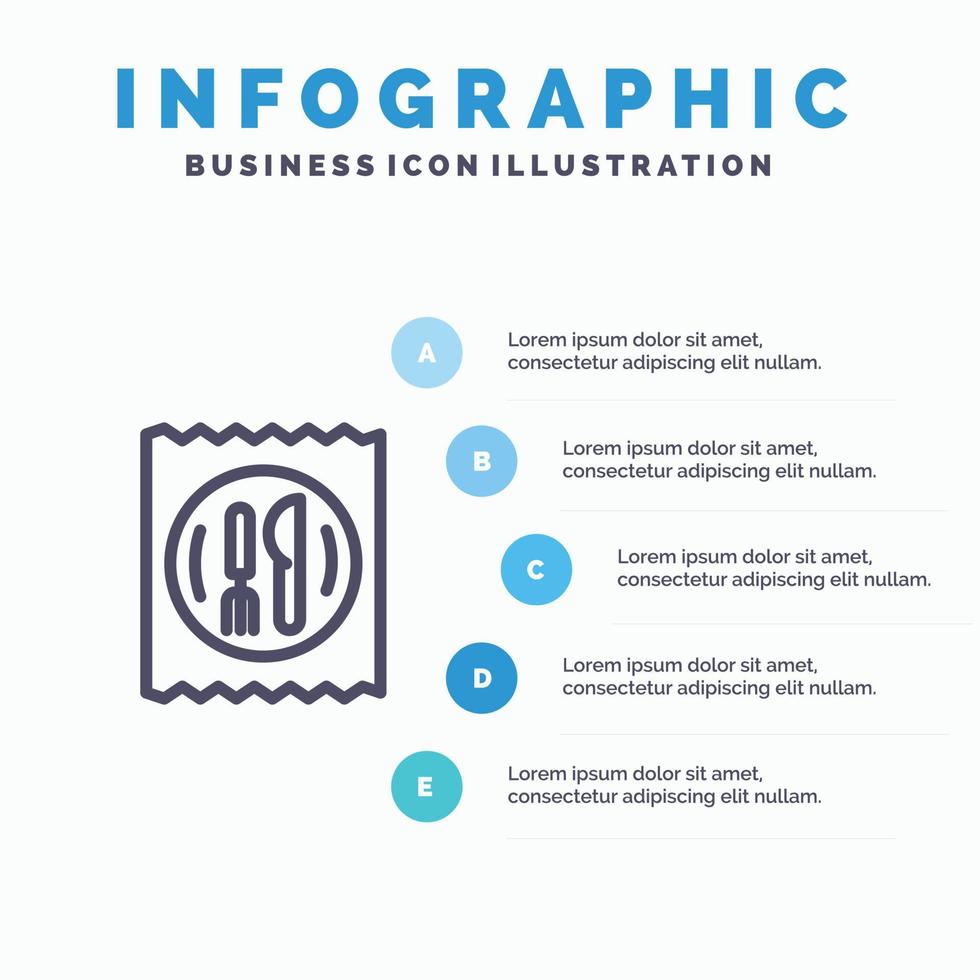 INFOGRAPHIC
BUSINESS ICON ILLUSTRATION

A
Lorem ipsum dolor sit amet, consectetur adipiscing elit nullam.

B
Lorem ipsum dolor sit amet, consectetur adipiscing elit nullam.

C
Lorem ipsum dolor sit amet, consectetur adipiscing elit nullam.

D
Lorem ipsum dolor sit amet, consectetur adipiscing elit nullam.

E
Lorem ipsum dolor sit amet, consectetur adipiscing elit nullam.