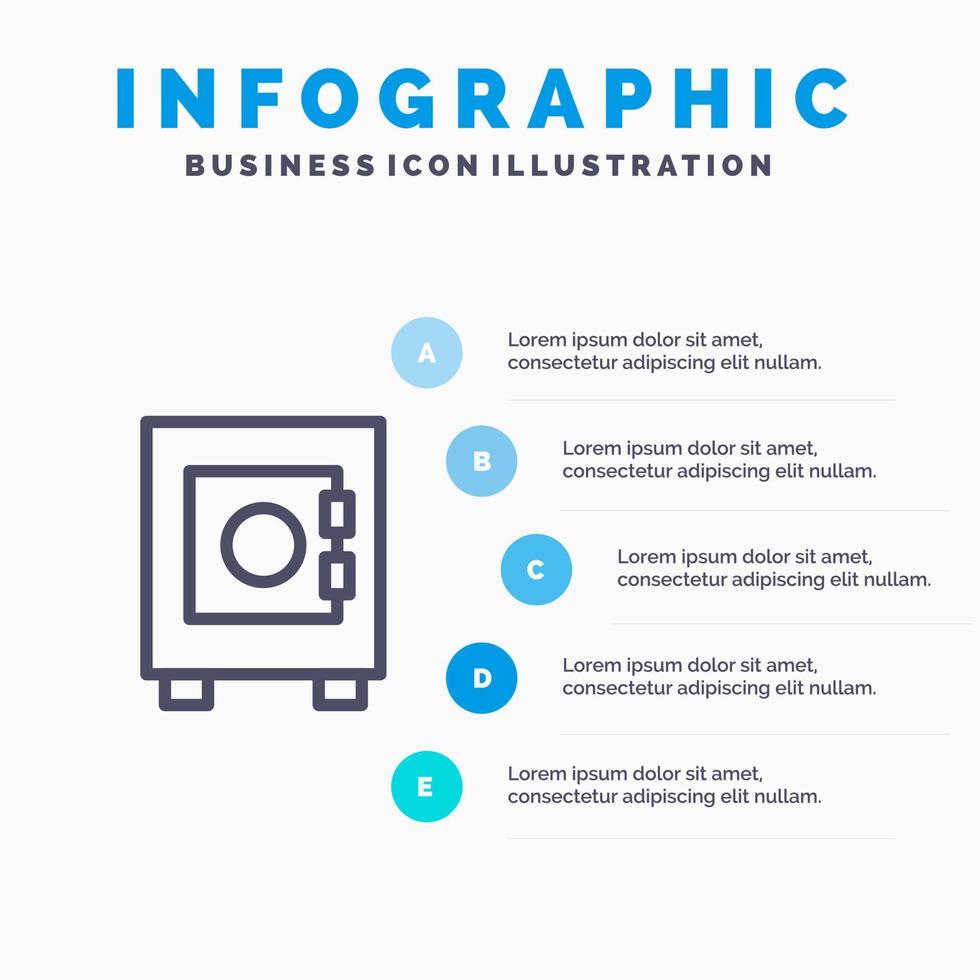 INFOGRAPHIC
BUSINESS ICON ILLUSTRATION

A
Lorem ipsum dolor sit amet, consectetur adipiscing elit nullam.

B
Lorem ipsum dolor sit amet, consectetur adipiscing elit nullam.

C
Lorem ipsum dolor sit amet, consectetur adipiscing elit nullam.

D
Lorem ipsum dolor sit amet, consectetur adipiscing elit nullam.

E
Lorem ipsum dolor sit amet, consectetur adipiscing elit nullam.