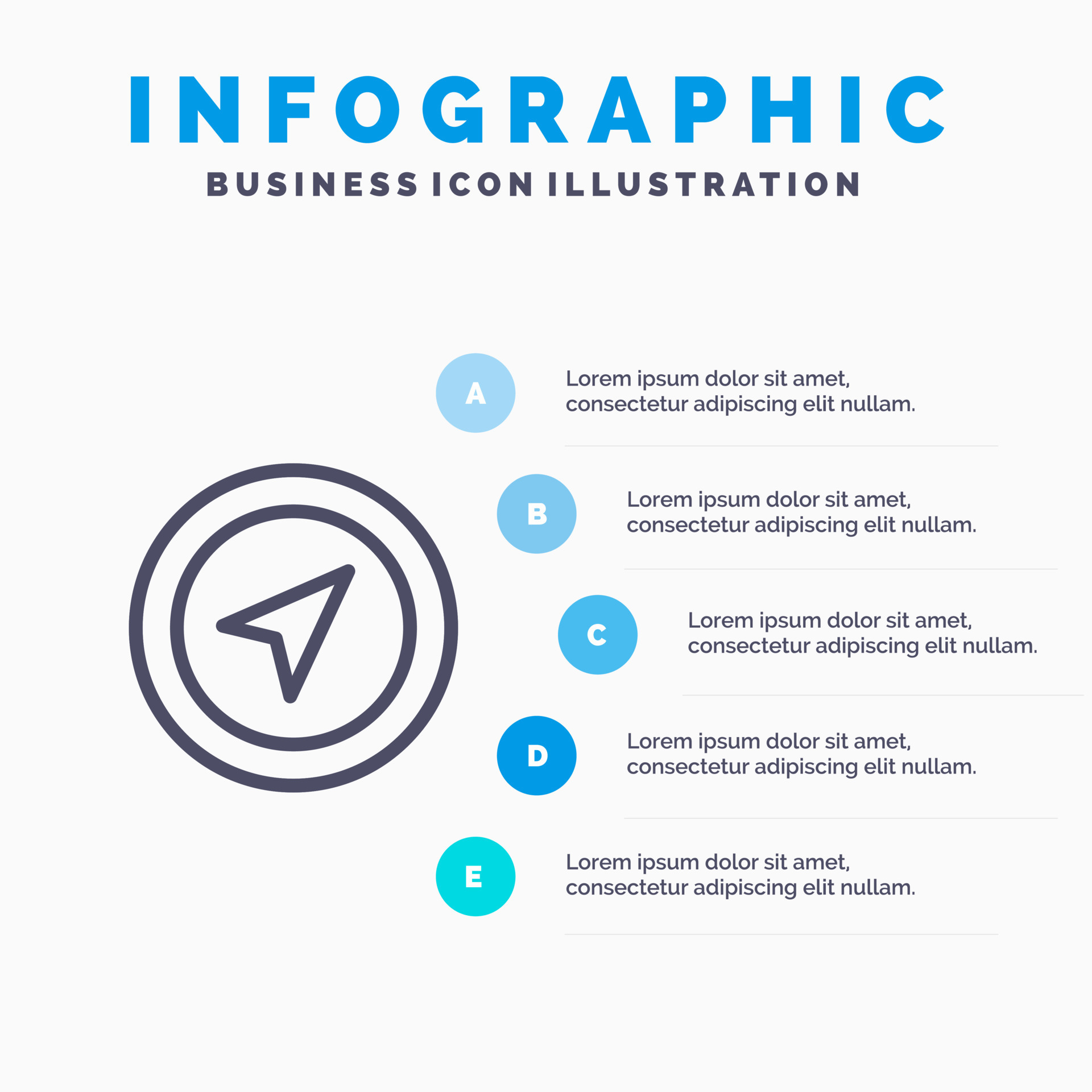 INFOGRAPHIC
BUSINESS ICON ILLUSTRATION

A
Lorem ipsum dolor sit amet, consectetur adipiscing elit nullam.

B
Lorem ipsum dolor sit amet, consectetur adipiscing elit nullam.

C
Lorem ipsum dolor sit amet, consectetur adipiscing elit nullam.

D
Lorem ipsum dolor sit amet, consectetur adipiscing elit nullam.

E
Lorem ipsum dolor sit amet, consectetur adipiscing elit nullam.