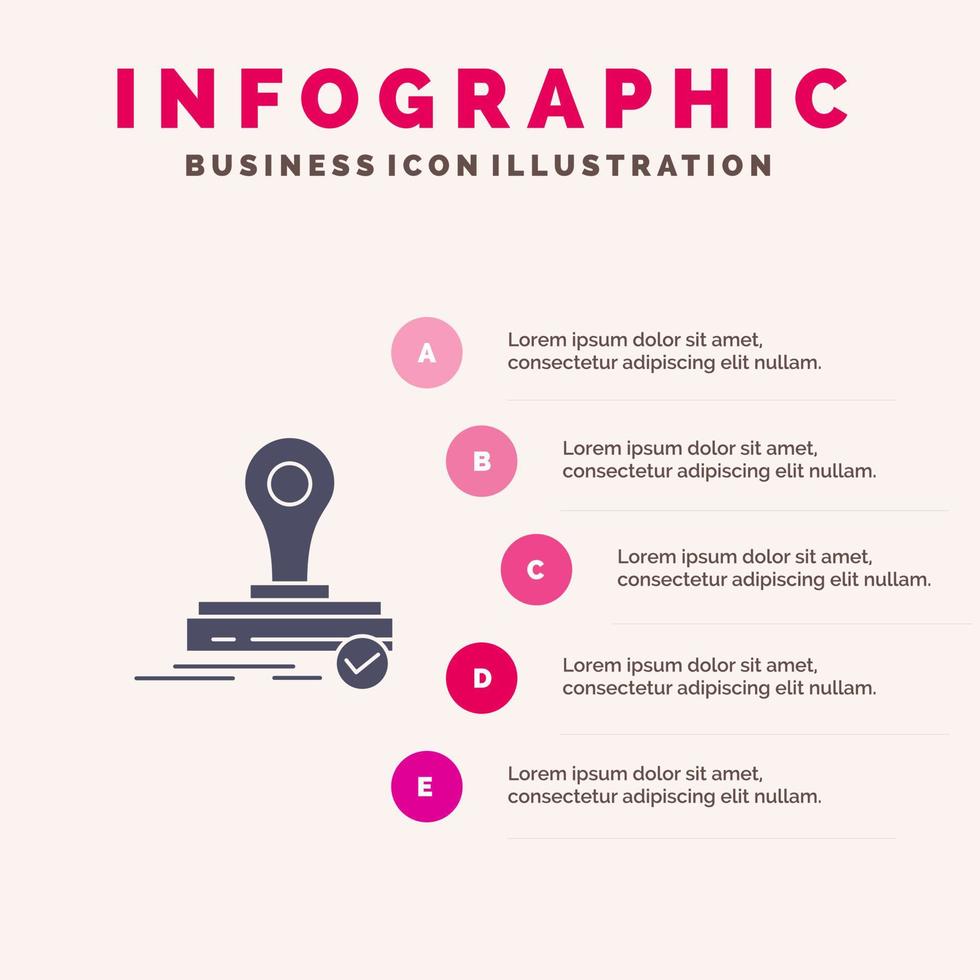 INFOGRAPHIC
BUSINESS ICON ILLUSTRATION

A
Lorem ipsum dolor sit amet, consectetur adipiscing elit nullam.

B
Lorem ipsum dolor sit amet, consectetur adipiscing elit nullam.

C
Lorem ipsum dolor sit amet, consectetur adipiscing elit nullam.

D
Lorem ipsum dolor sit amet, consectetur adipiscing elit nullam.

E
Lorem ipsum dolor sit amet, consectetur adipiscing elit nullam.