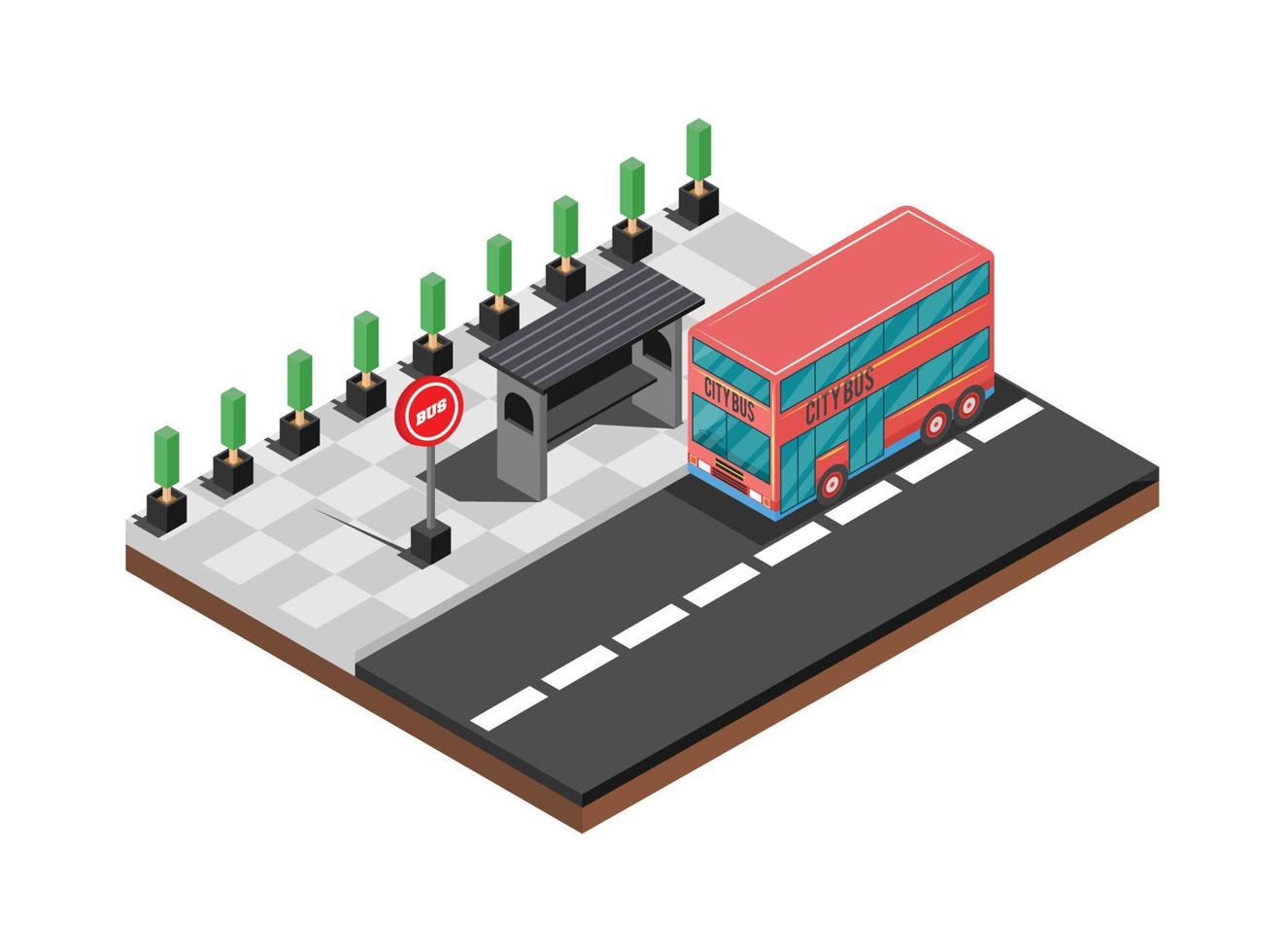 BUS
CITY BUS
CITY BUS