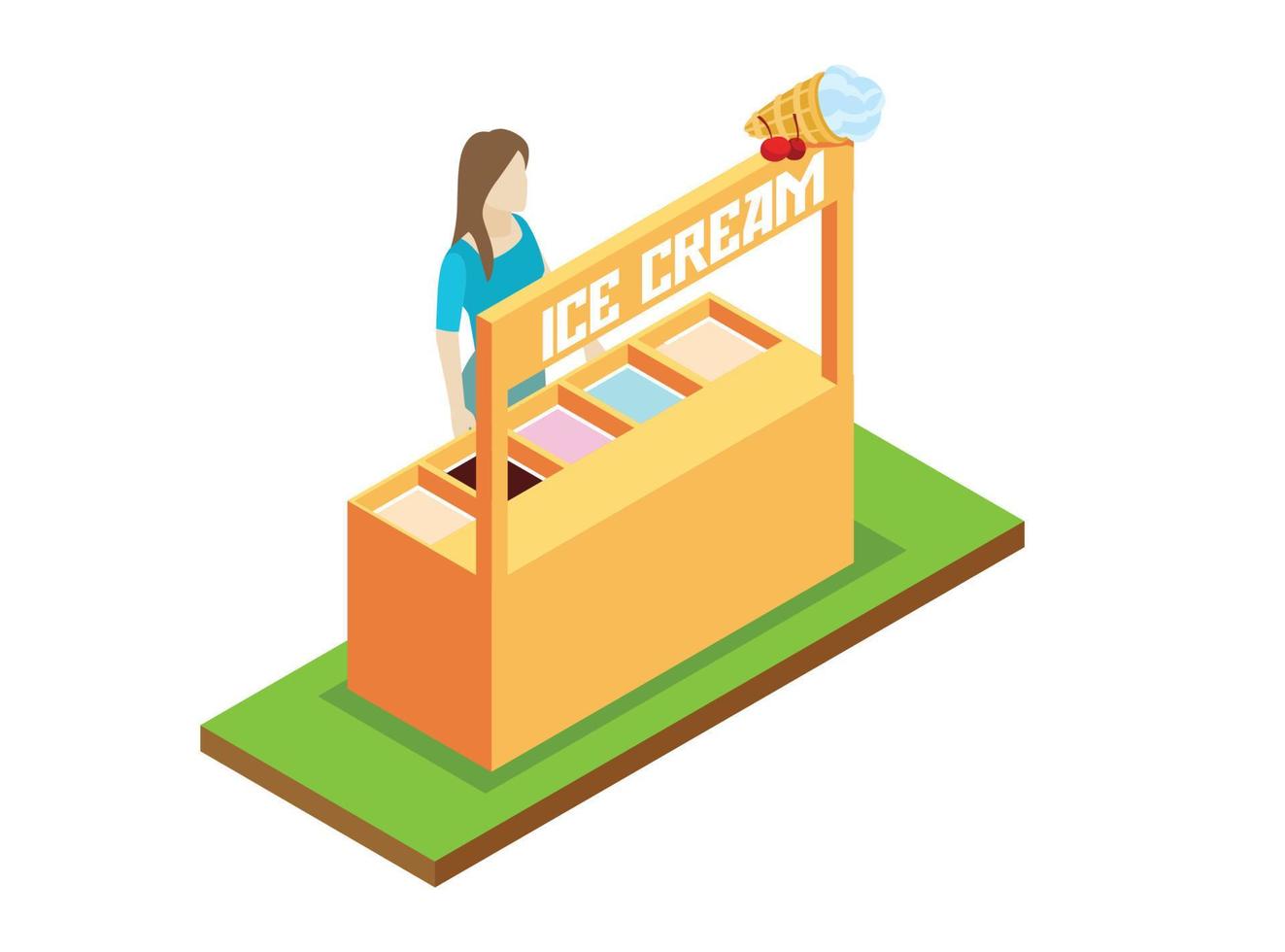 ICE CREAM