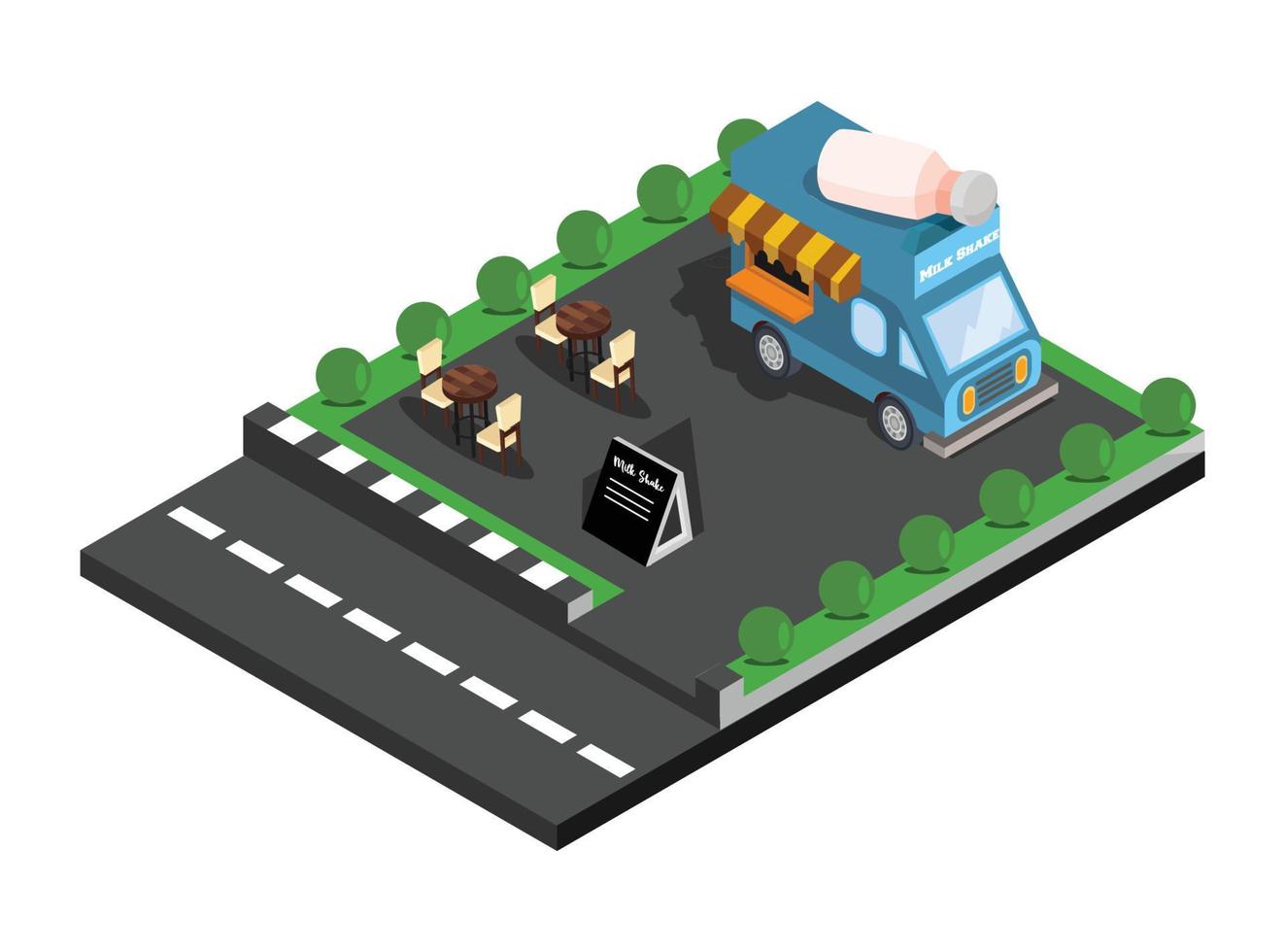 MILK SHAKE

Milk Shake