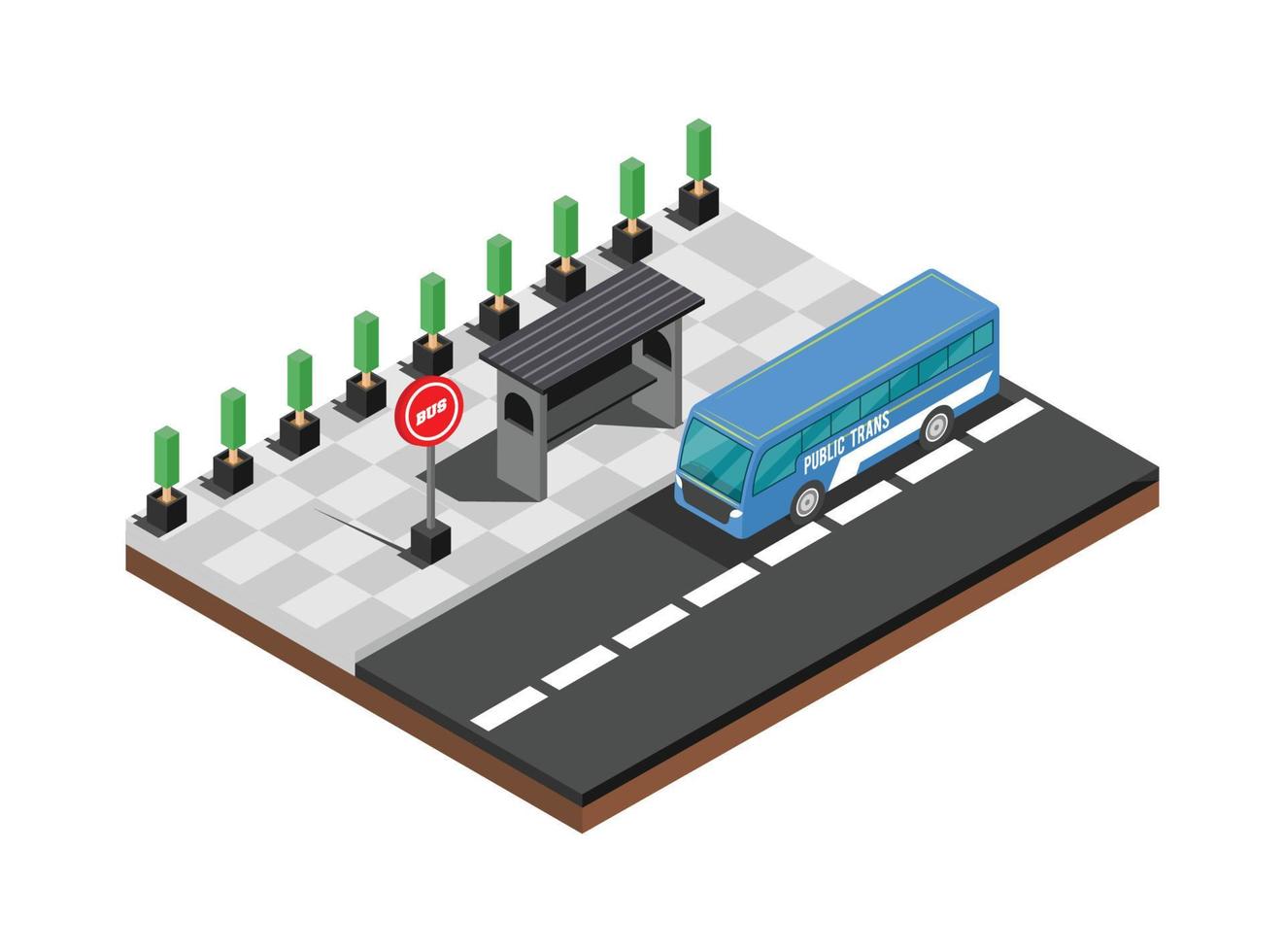 BUS

PUBLIC TRANS