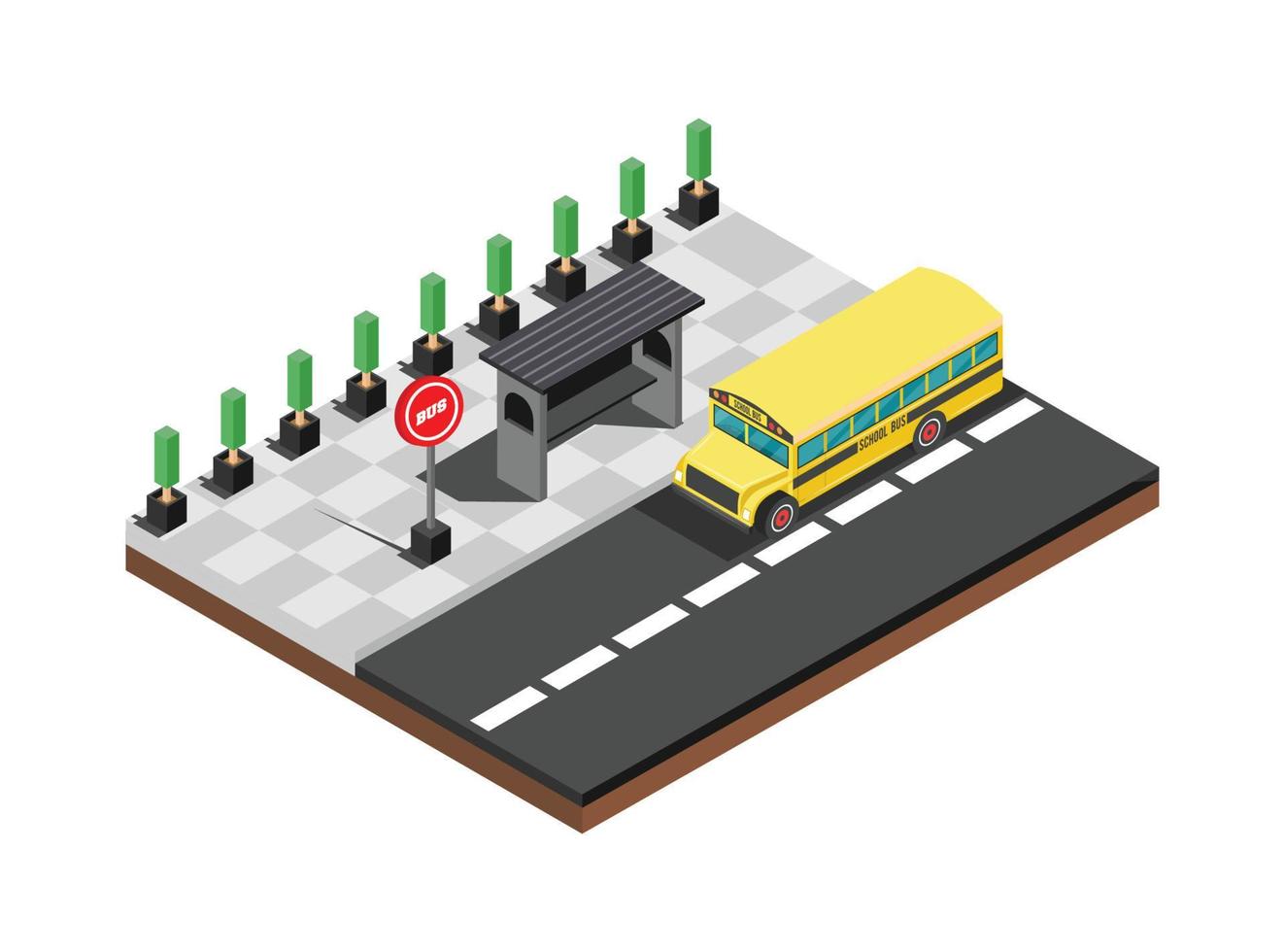 BUS

SCHOOL BUS

SCHOOL BUS