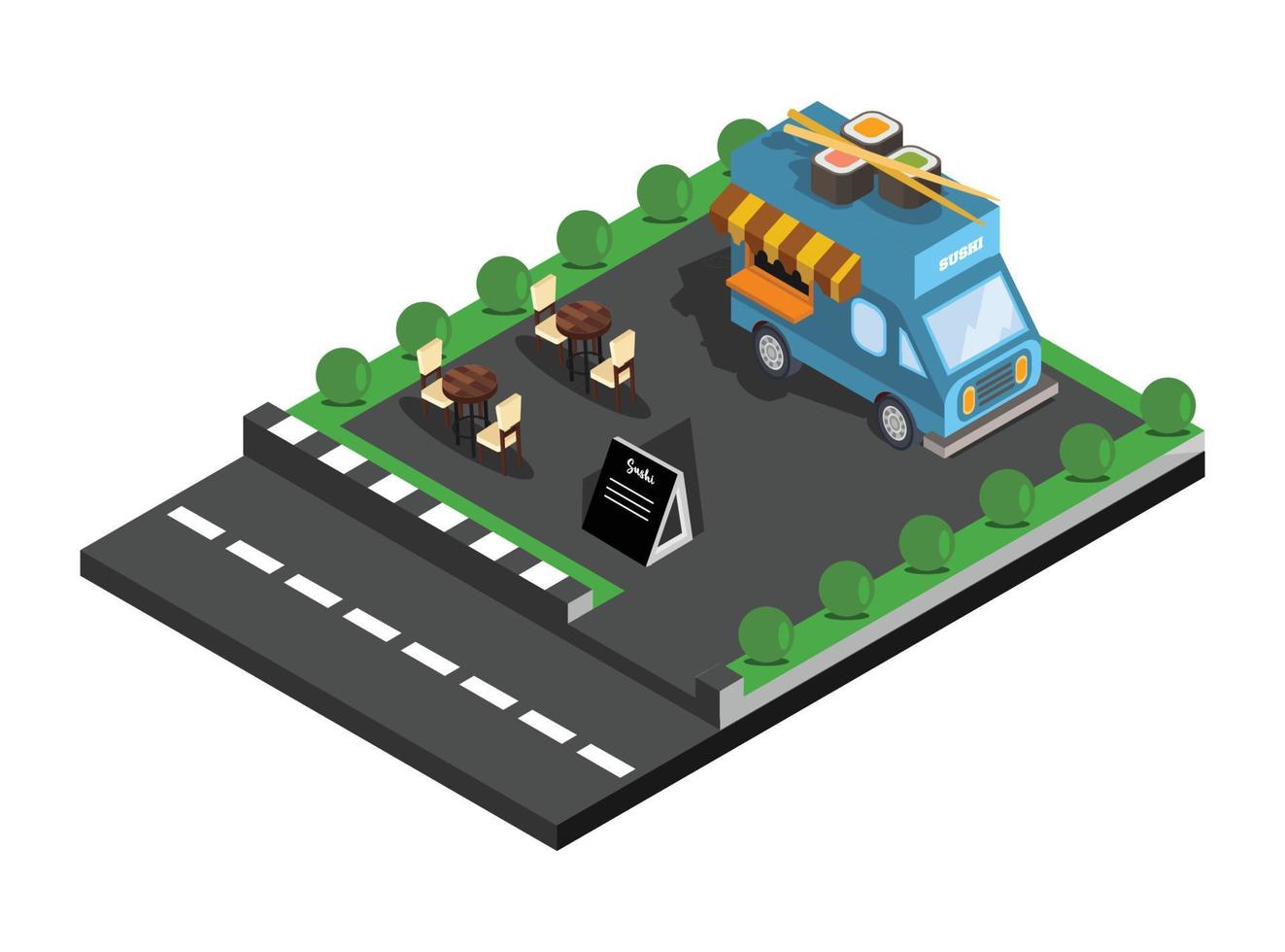 SUSHI

Sushi