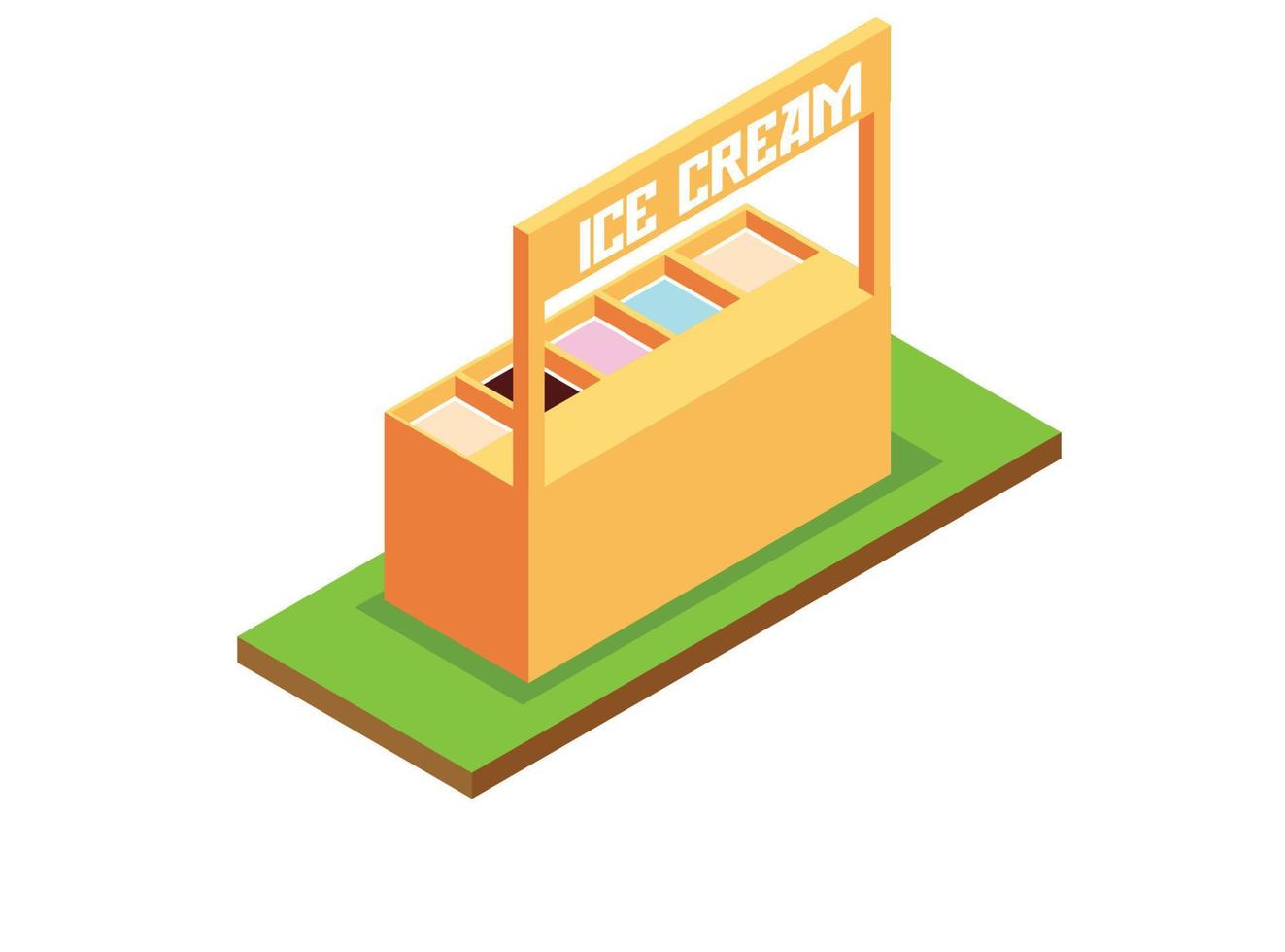 ICE CREAM