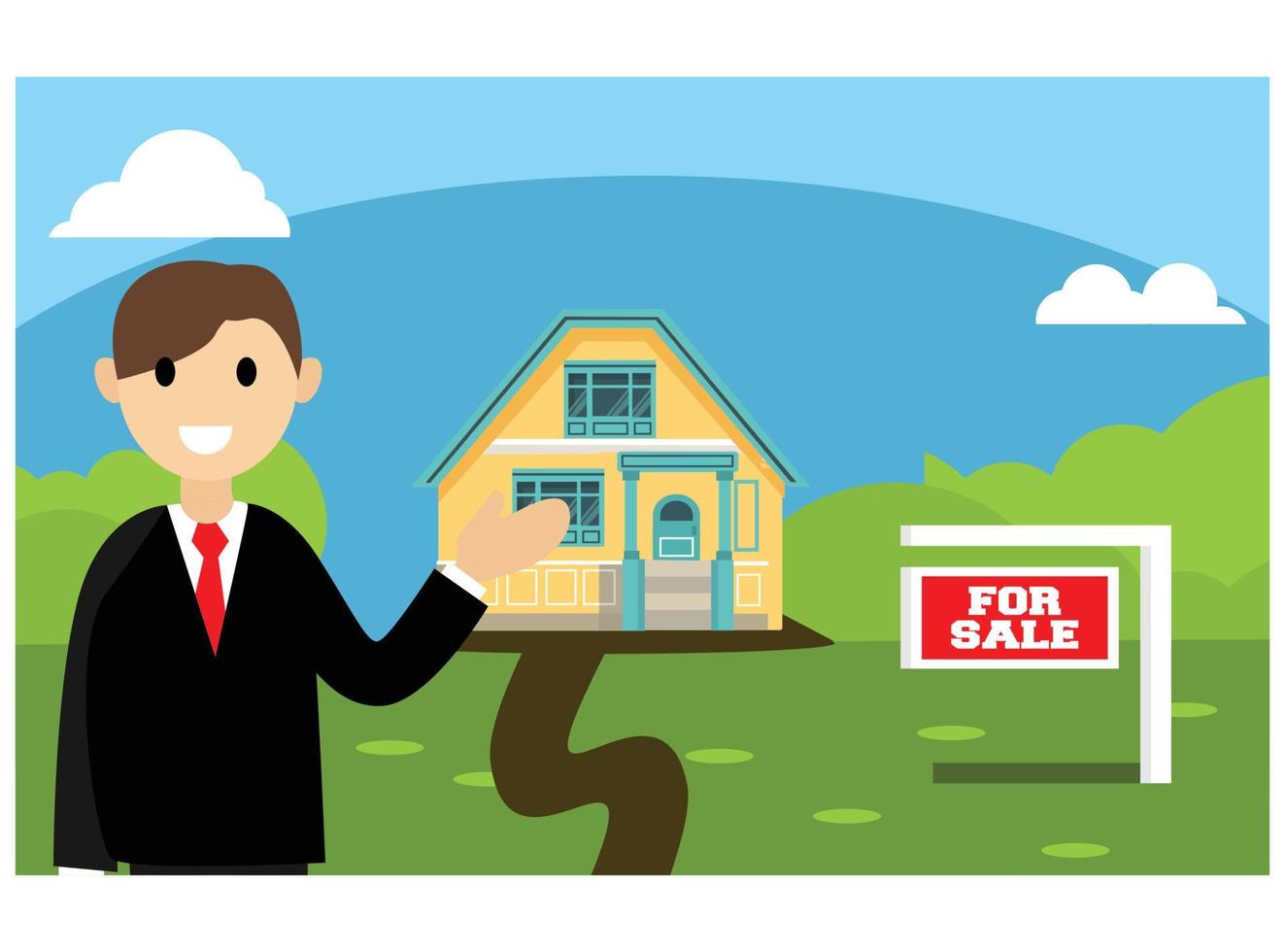 FOR SALE