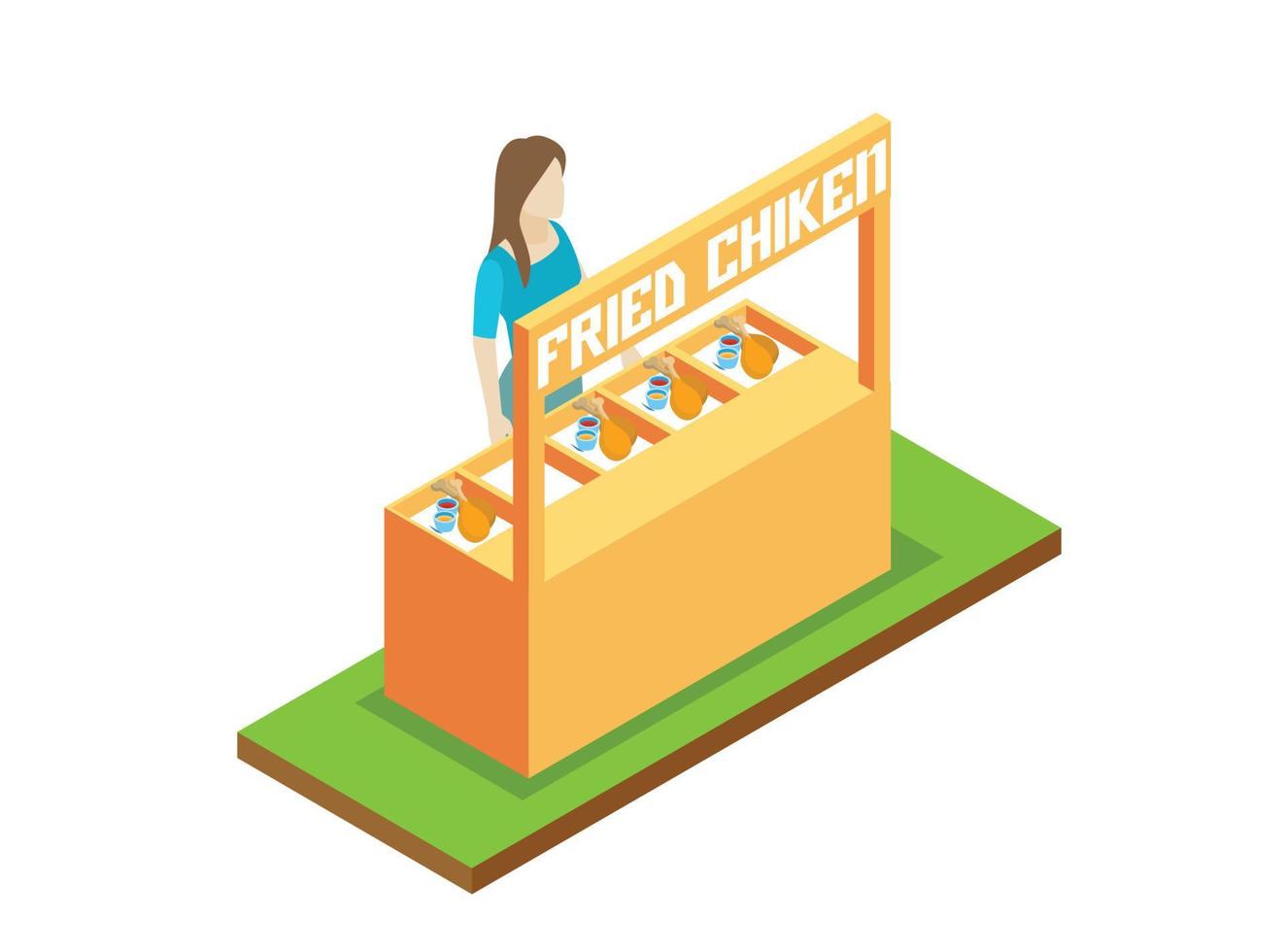 FRIED CHIKEN