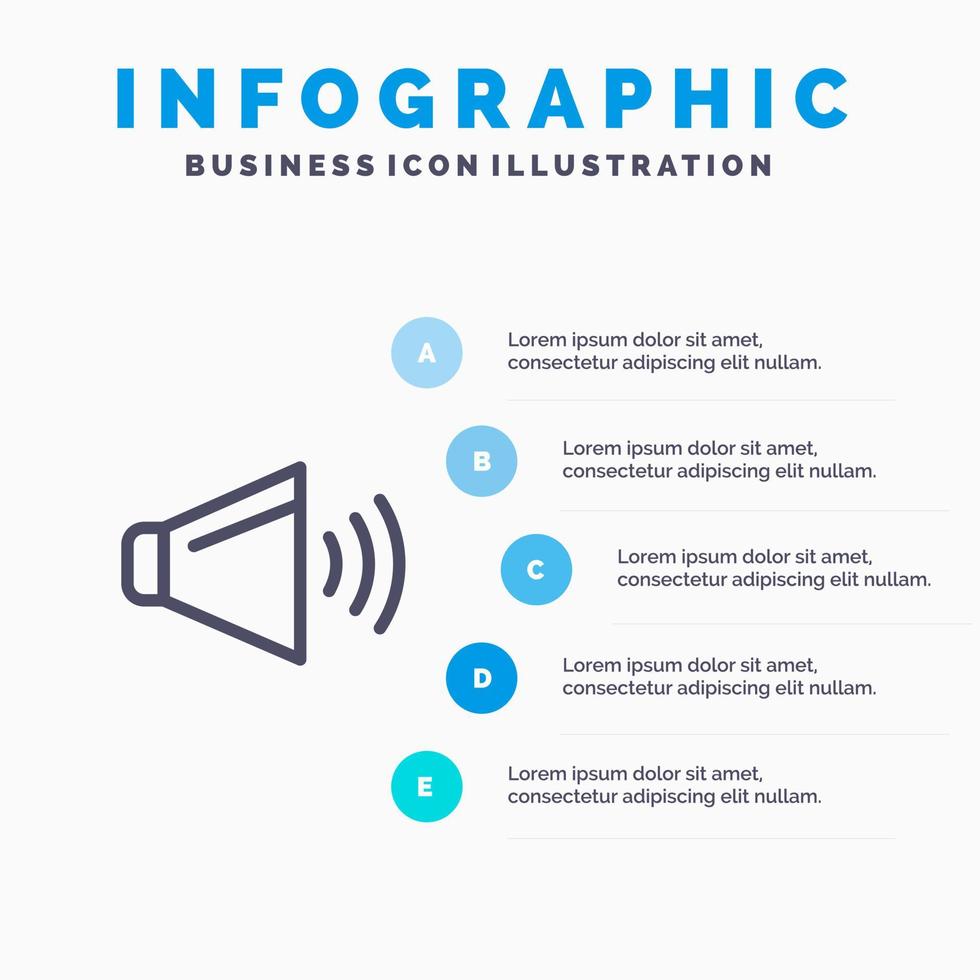 INFOGRAPHIC
BUSINESS ICON ILLUSTRATION

A
Lorem ipsum dolor sit amet, consectetur adipiscing elit nullam.

B
Lorem ipsum dolor sit amet, consectetur adipiscing elit nullam.

C
Lorem ipsum dolor sit amet, consectetur adipiscing elit nullam.

D
Lorem ipsum dolor sit amet, consectetur adipiscing elit nullam.

E
Lorem ipsum dolor sit amet, consectetur adipiscing elit nullam.