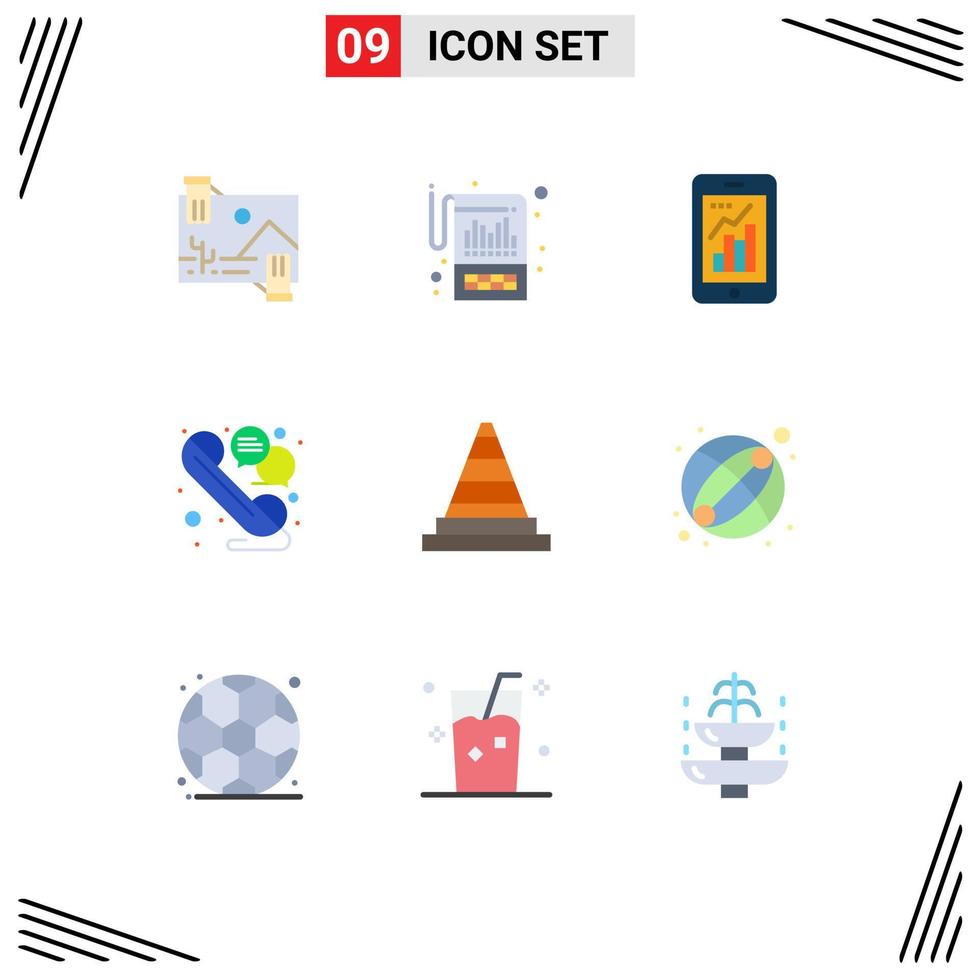 09 ICON SET