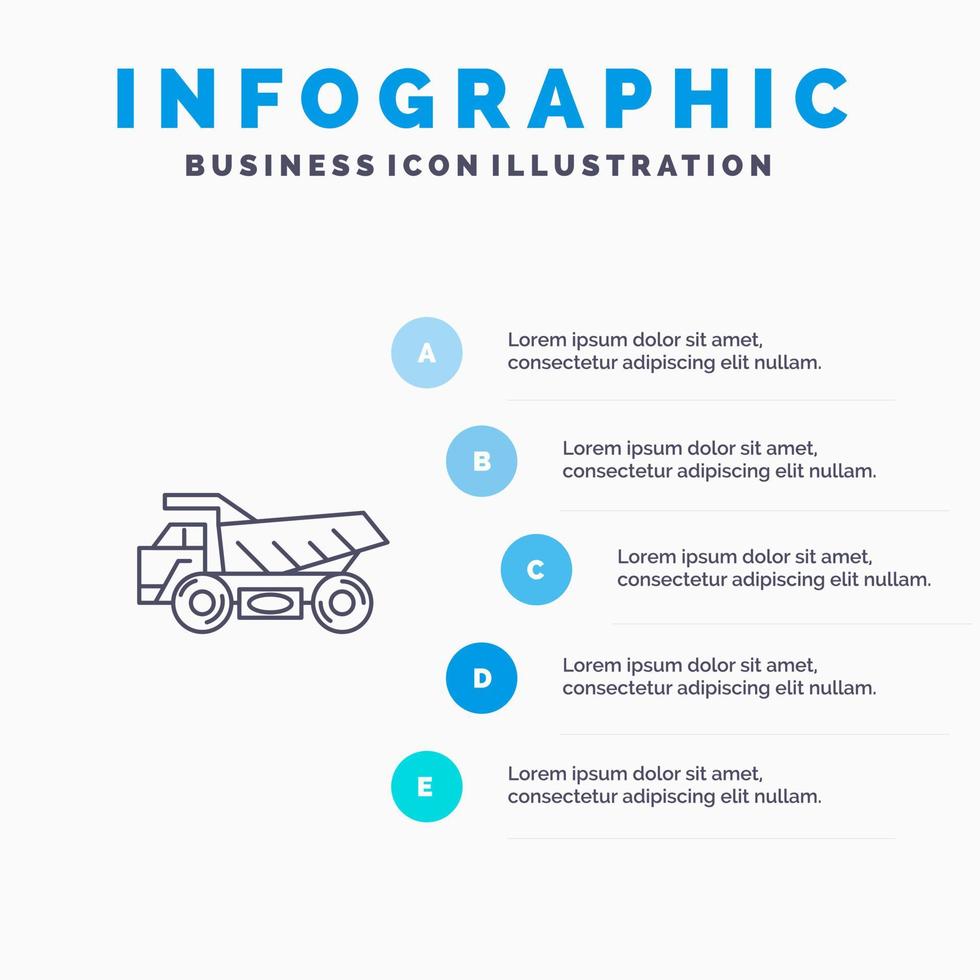 INFOGRAPHIC

BUSINESS ICON ILLUSTRATION

A

Lorem ipsum dolor sit amet, consectetur adipiscing elit nullam.

B

Lorem ipsum dolor sit amet, consectetur adipiscing elit nullam.

C

Lorem ipsum dolor sit amet, consectetur adipiscing elit nullam.

D

Lorem ipsum dolor sit amet, consectetur adipiscing elit nullam.

E

Lorem ipsum dolor sit amet, consectetur adipiscing elit nullam.