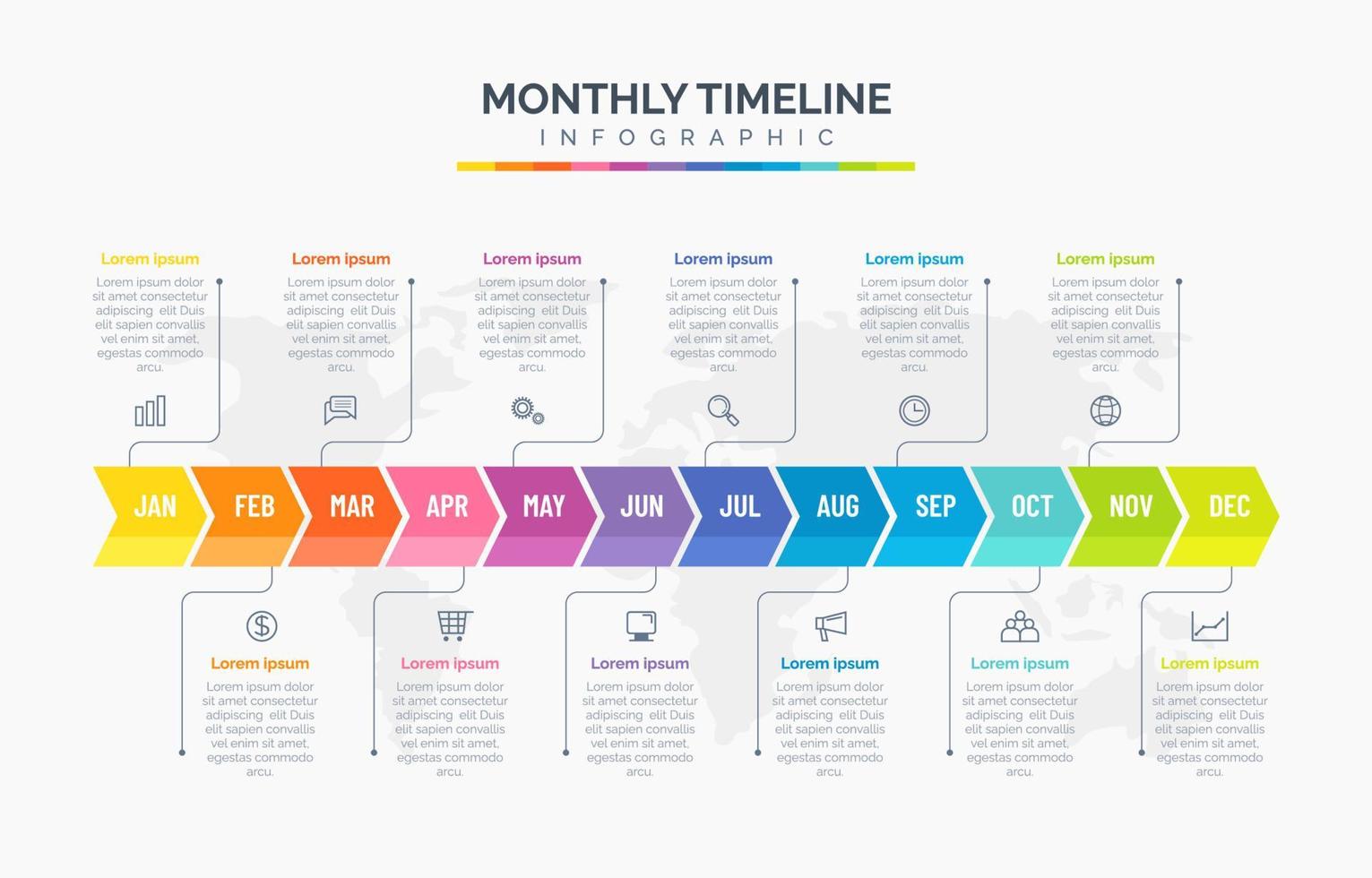 MONTHLY TIMELINE
INFOGRAPHIC

Lorem ipsum
Lorem ipsum dolor sit amet consectetur adipiscing elit Duis elit sapien convallis vel enim sit amet, egestas commodo arcu.

Lorem ipsum
Lorem ipsum dolor sit amet consectetur adipiscing elit Duis elit sapien convallis vel enim sit amet, egestas commodo arcu.

Lorem ipsum
Lorem ipsum dolor sit amet consectetur adipiscing elit Duis elit sapien convallis vel enim sit amet, egestas commodo arcu.

Lorem ipsum
Lorem ipsum dolor sit amet consectetur adipiscing elit Duis elit sapien convallis vel enim sit amet, egestas commodo arcu.

Lorem ipsum
Lorem ipsum dolor sit amet consectetur adipiscing elit Duis elit sapien convallis vel enim sit amet, egestas commodo arcu.

Lorem ipsum
Lorem ipsum dolor sit amet consectetur adipiscing elit Duis elit sapien convallis vel enim sit amet, egestas commodo arcu.

JAN FEB MAR APR MAY JUN JUL AUG SEP OCT NOV DEC

Lorem ipsum
Lorem ipsum dolor sit amet consectetur adipiscing elit Duis elit sapien convallis vel enim sit amet, egestas commodo arcu.

Lorem ipsum
Lorem ipsum dolor sit amet consectetur adipiscing elit Duis elit sapien convallis vel enim sit amet, egestas commodo arcu.

Lorem ipsum
Lorem ipsum dolor sit amet consectetur adipiscing elit Duis elit sapien convallis vel enim sit amet, egestas commodo arcu.

Lorem ipsum
Lorem ipsum dolor sit amet consectetur adipiscing elit Duis elit sapien convallis vel enim sit amet, egestas commodo arcu.

Lorem ipsum
Lorem ipsum dolor sit amet consectetur adipiscing elit Duis elit sapien convallis vel enim sit amet, egestas commodo arcu.

Lorem ipsum
Lorem ipsum dolor sit amet consectetur adipiscing elit Duis elit sapien convallis vel enim sit amet, egestas commodo arcu.