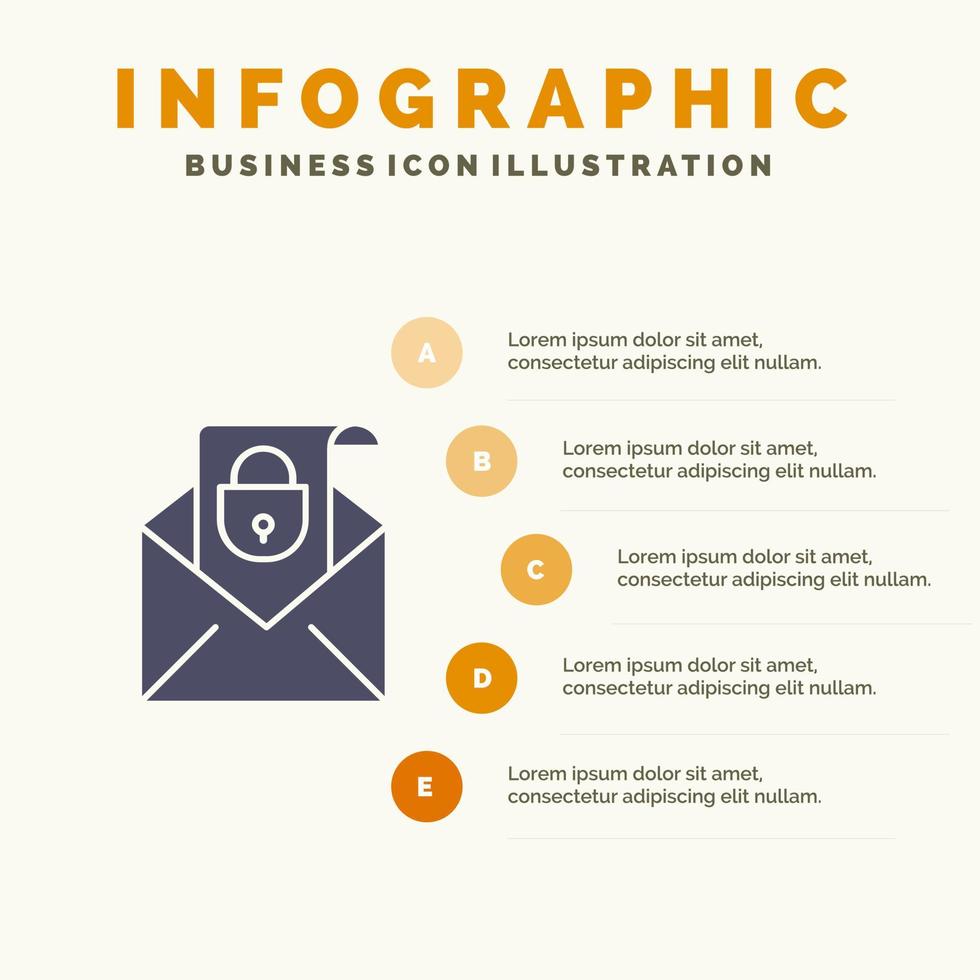 INFOGRAPHIC
BUSINESS ICON ILLUSTRATION

A
Lorem ipsum dolor sit amet, consectetur adipiscing elit nullam.

B
Lorem ipsum dolor sit amet, consectetur adipiscing elit nullam.

C
Lorem ipsum dolor sit amet, consectetur adipiscing elit nullam.

D
Lorem ipsum dolor sit amet, consectetur adipiscing elit nullam.

E
Lorem ipsum dolor sit amet, consectetur adipiscing elit nullam.