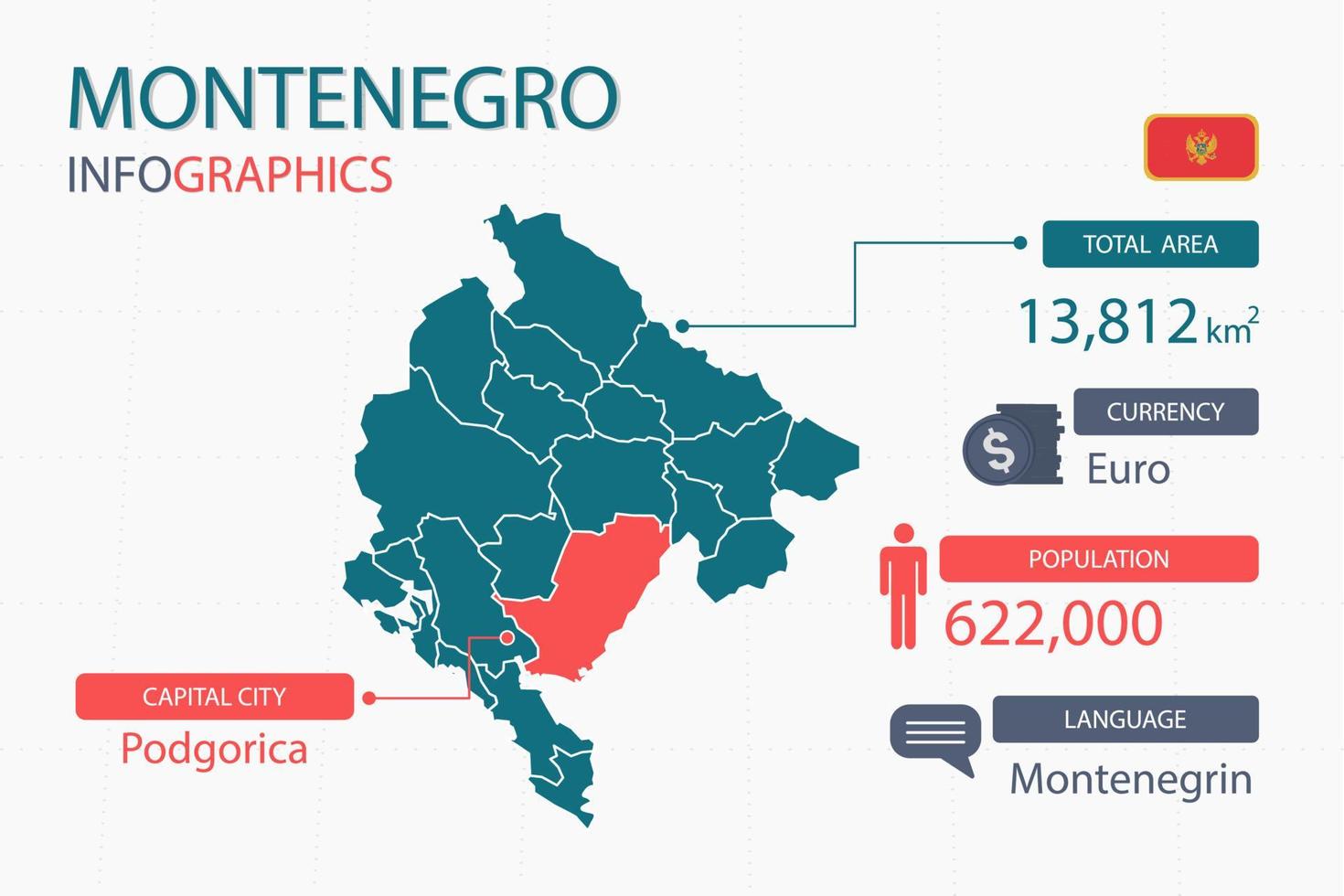 MONTENEGRO
INFOGRAPHICS

TOTAL AREA
13,812 $km^2$

CURRENCY
$
Euro

POPULATION
622,000

LANGUAGE
Montenegrin

CAPITAL CITY
Podgorica