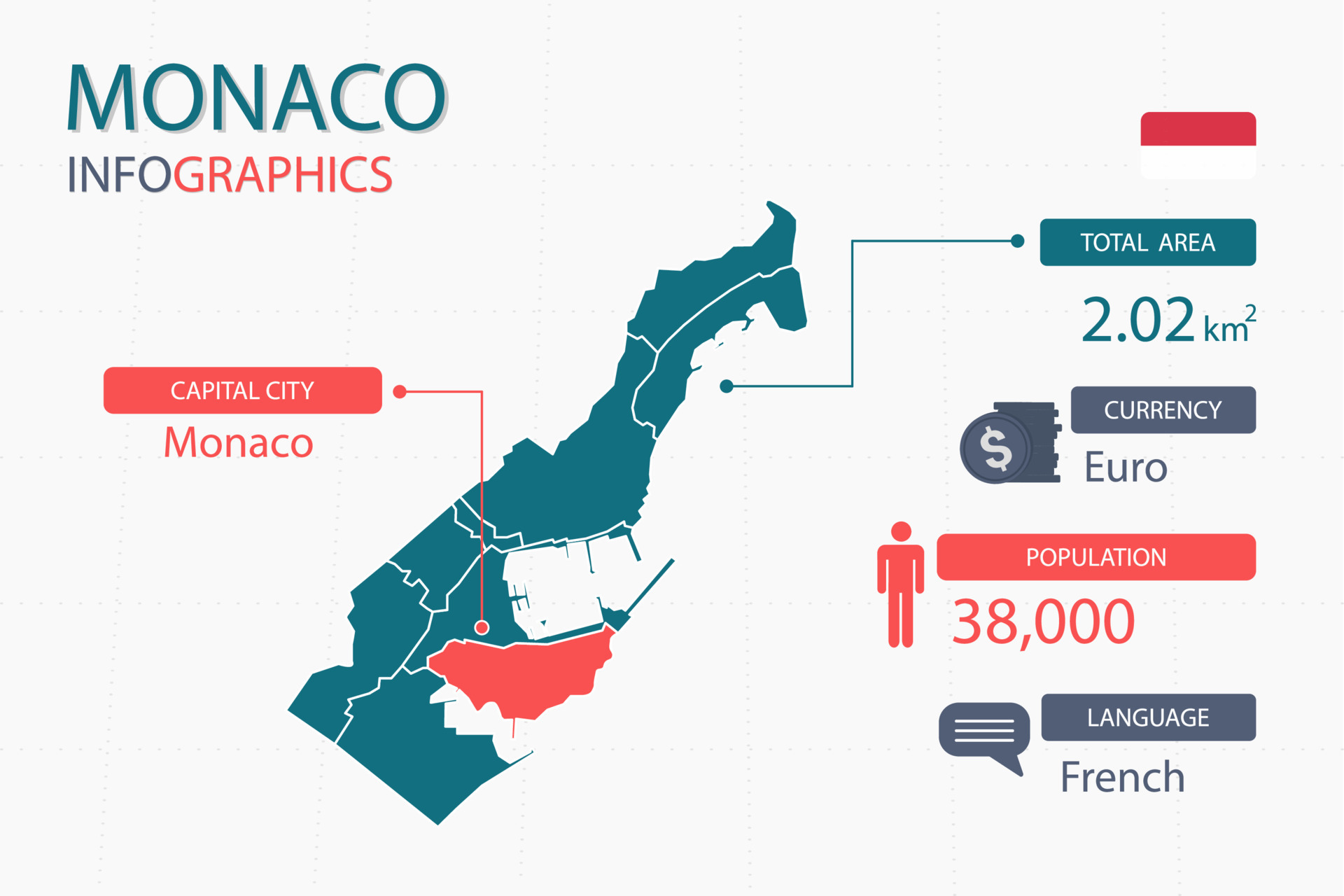 MONACO
INFOGRAPHICS

CAPITAL CITY
Monaco

TOTAL AREA
2.02 $km^2$

CURRENCY
$
Euro

POPULATION
38,000

LANGUAGE
French