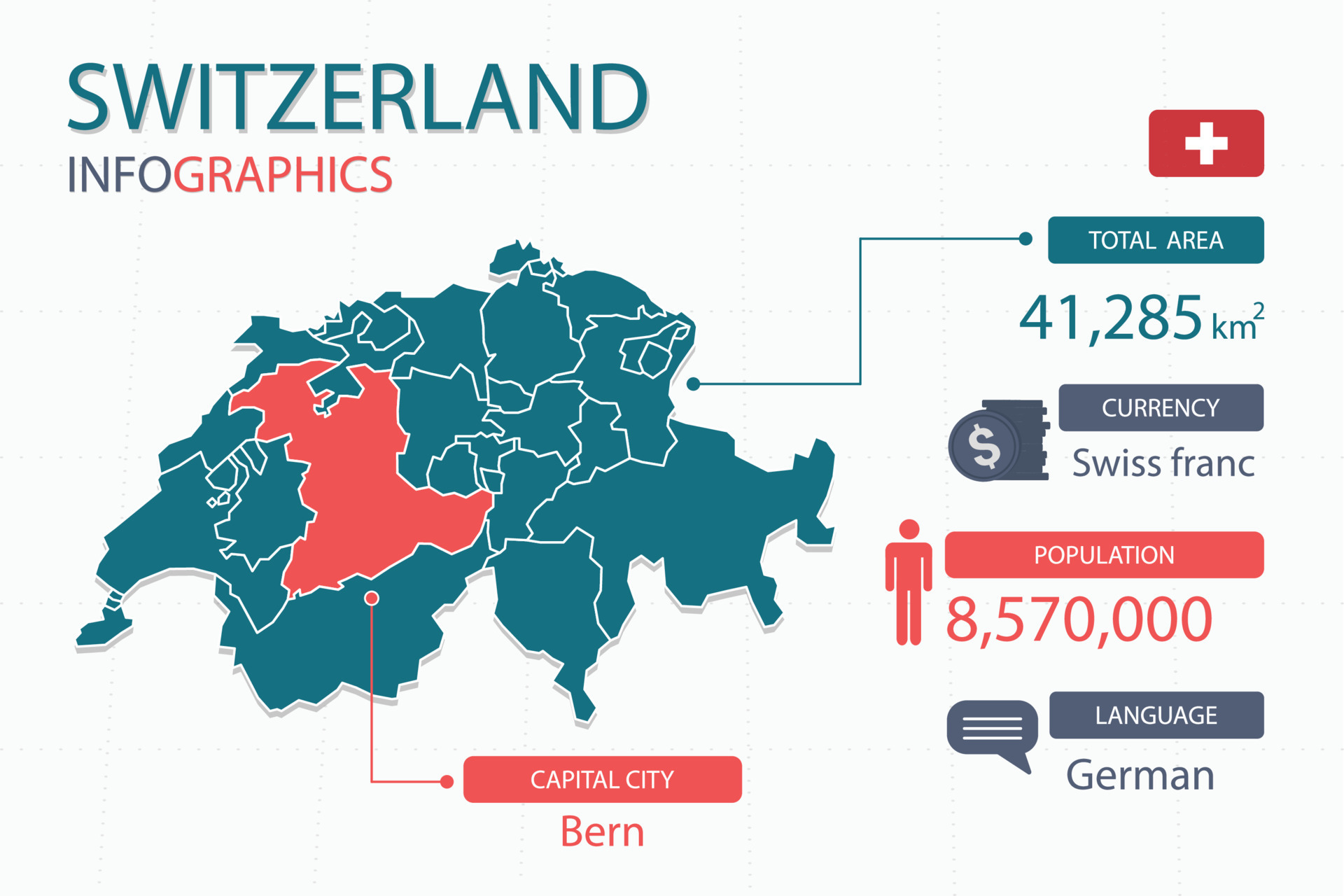 SWITZERLAND
INFOGRAPHICS

TOTAL AREA
41,285 $km^2$

CURRENCY
$
Swiss franc

POPULATION
8,570,000

LANGUAGE
German

CAPITAL CITY
Bern