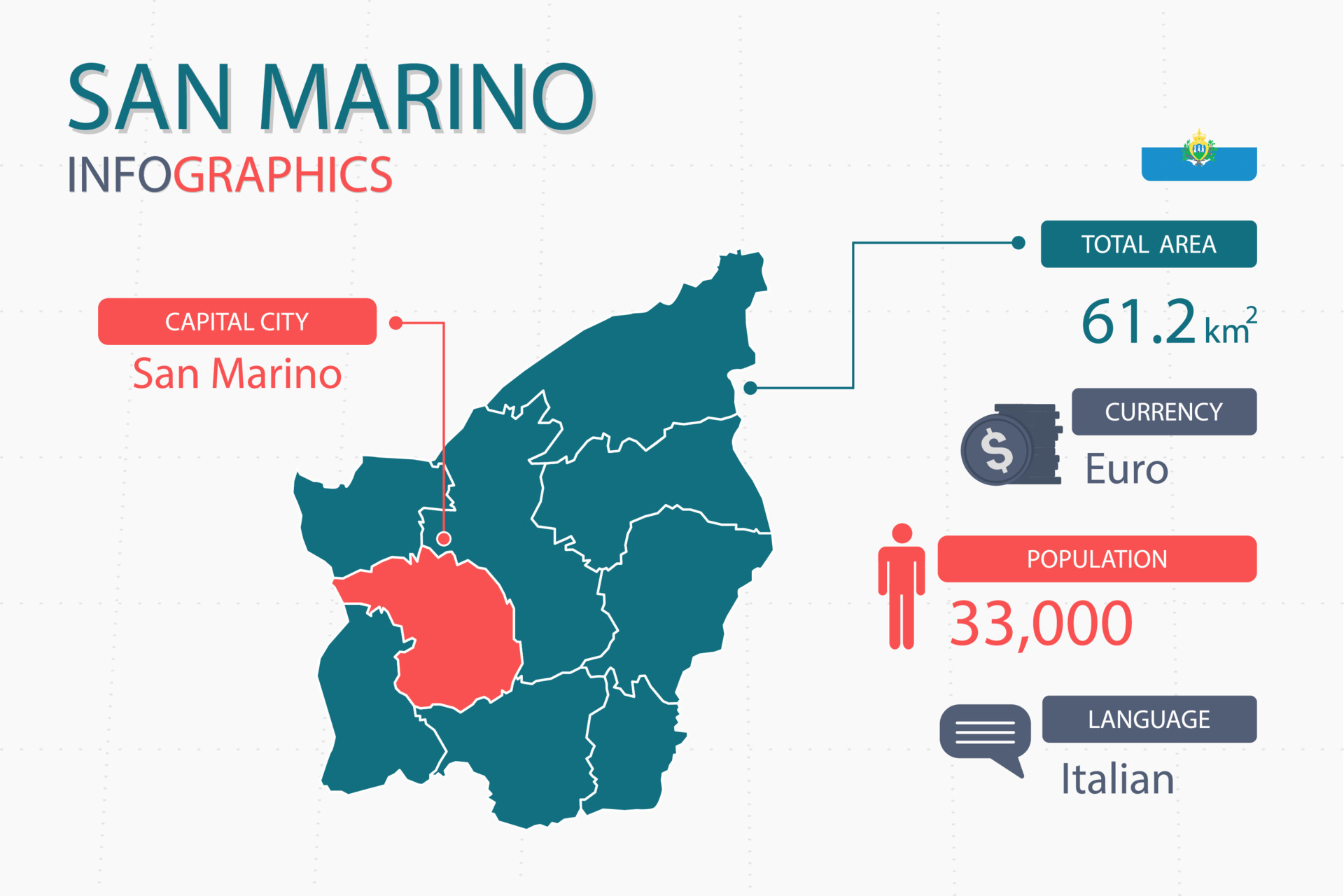 SAN MARINO
INFOGRAPHICS

CAPITAL CITY
San Marino

TOTAL AREA
61.2 $km^2$

CURRENCY
$
Euro

POPULATION
33,000

LANGUAGE
Italian