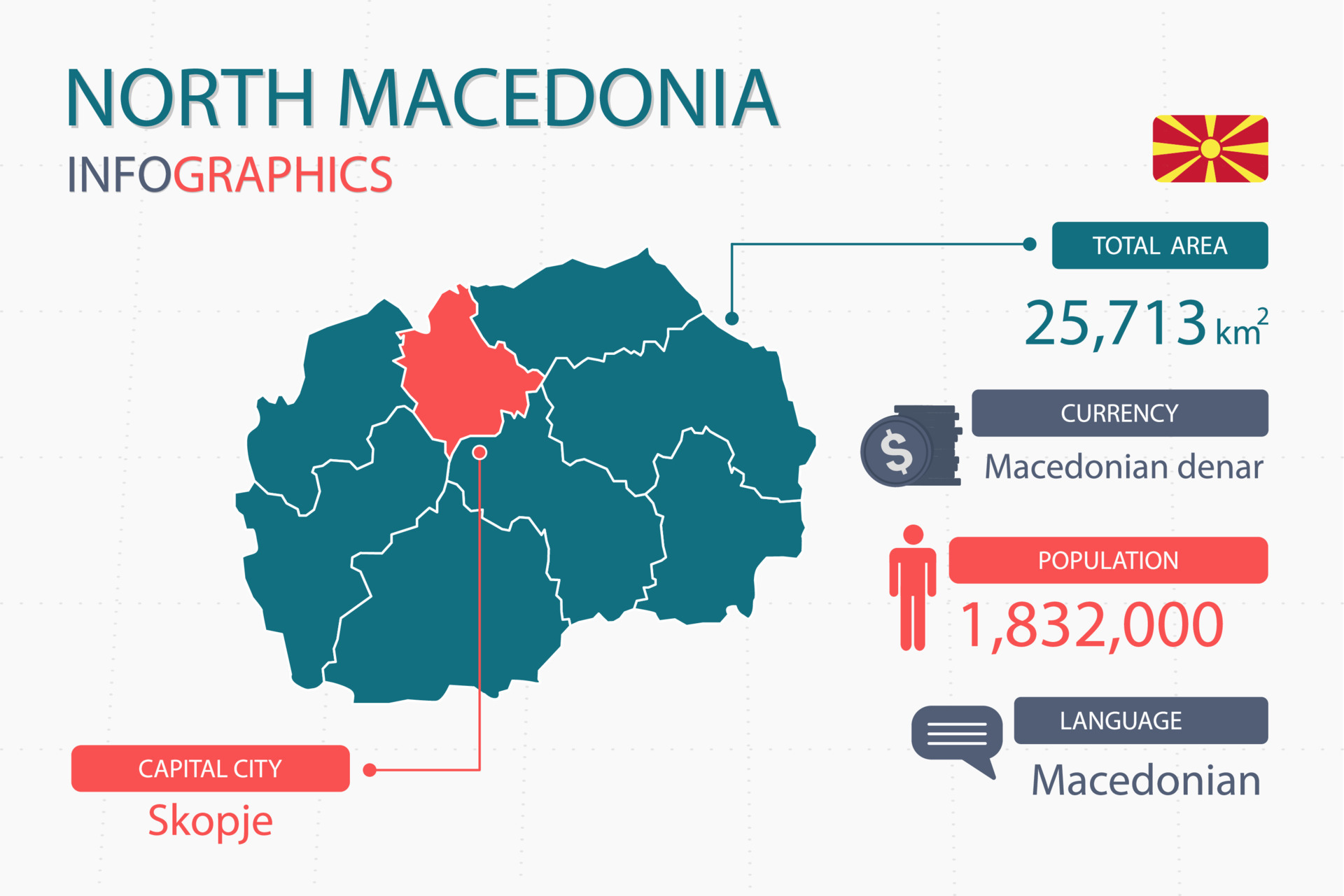 NORTH MACEDONIA
INFOGRAPHICS

TOTAL AREA
25,713 $km^2$

CURRENCY
$
Macedonian denar

POPULATION
1,832,000

LANGUAGE
Macedonian

CAPITAL CITY
Skopje