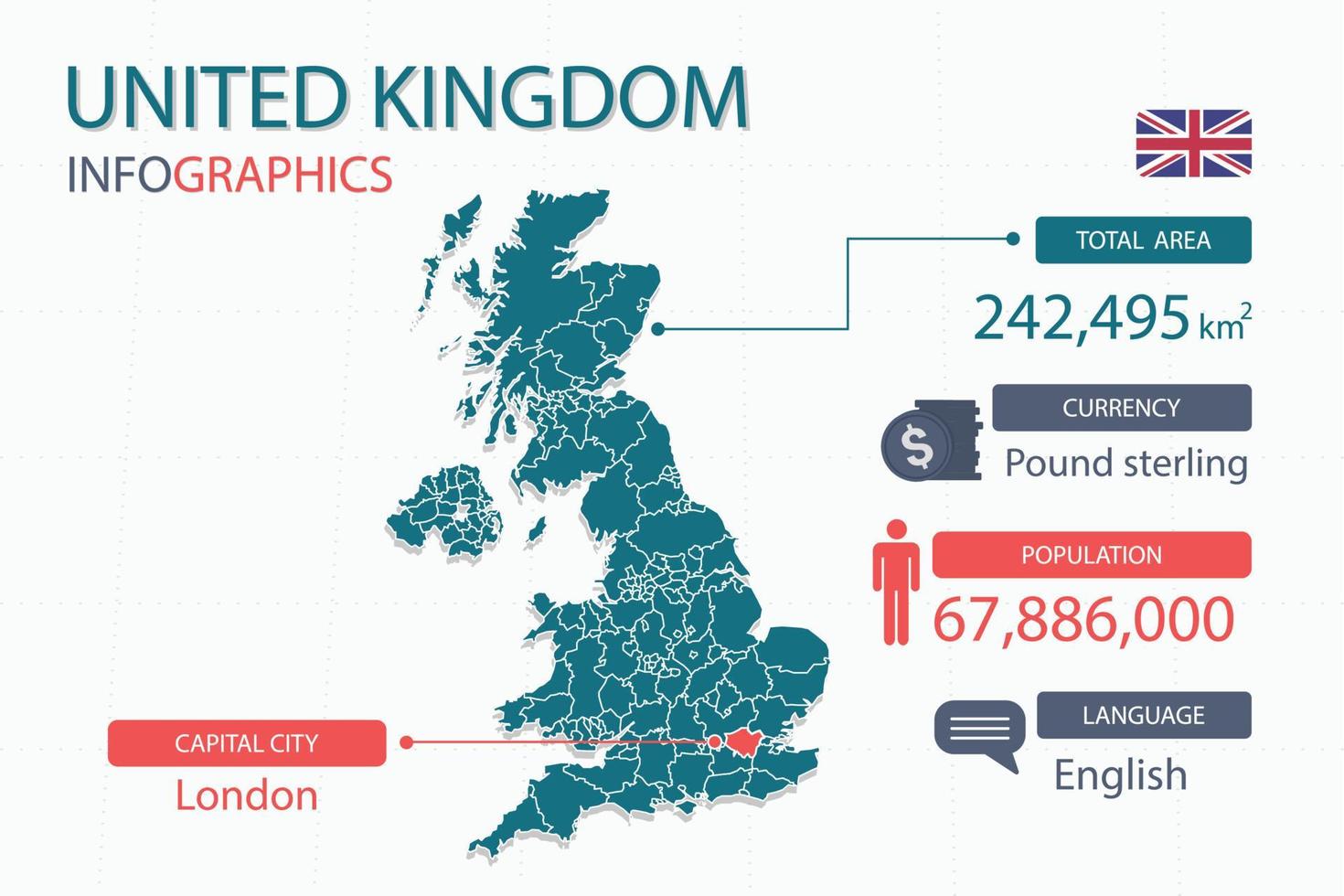 UNITED KINGDOM
INFOGRAPHICS

TOTAL AREA
242,495 $km^2$

CURRENCY
$
Pound sterling

POPULATION
67,886,000

LANGUAGE
English

CAPITAL CITY
London