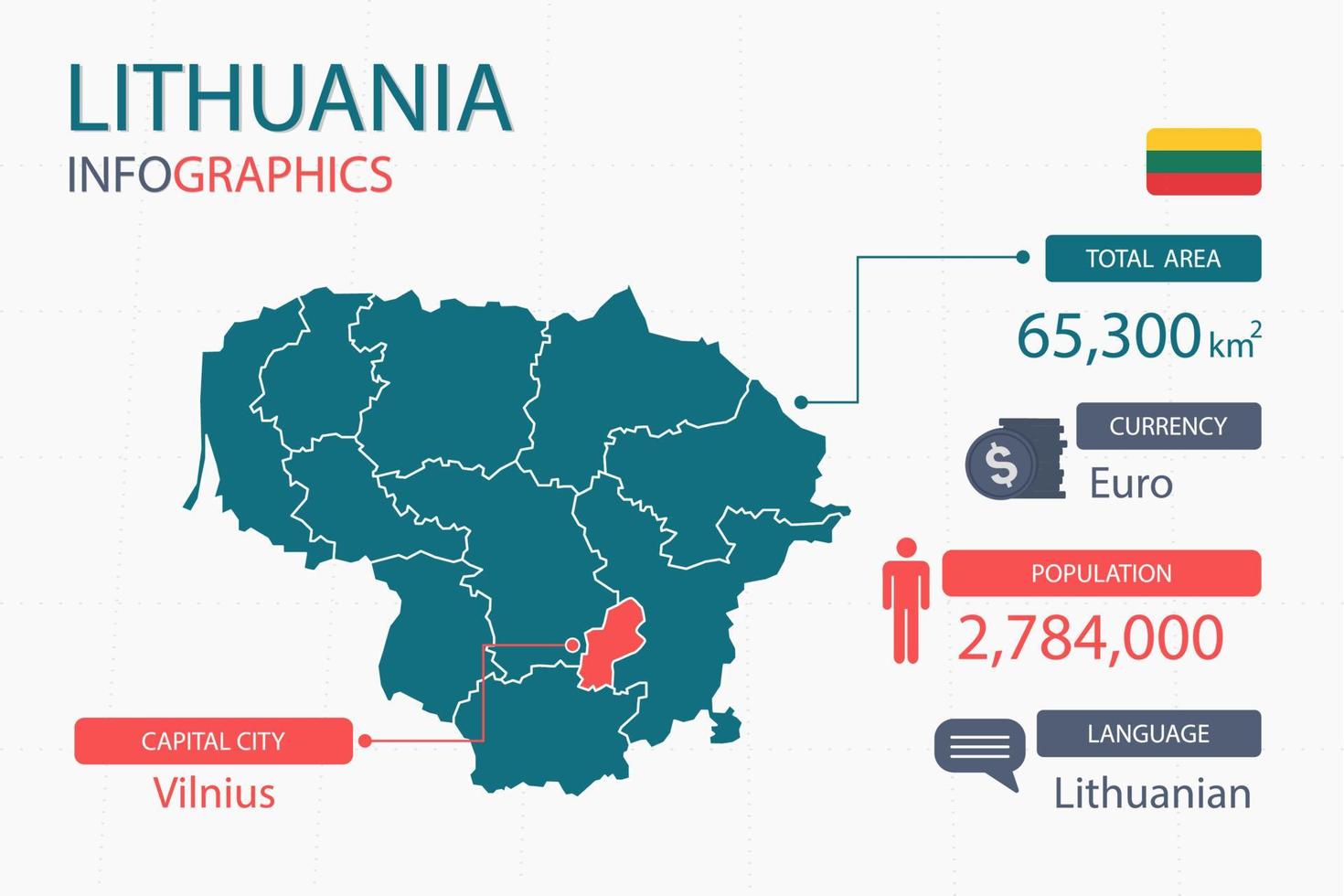 LITHUANIA
INFOGRAPHICS

TOTAL AREA
65,300 $km^2$

CURRENCY
$
Euro

POPULATION
2,784,000

LANGUAGE
Lithuanian

CAPITAL CITY
Vilnius