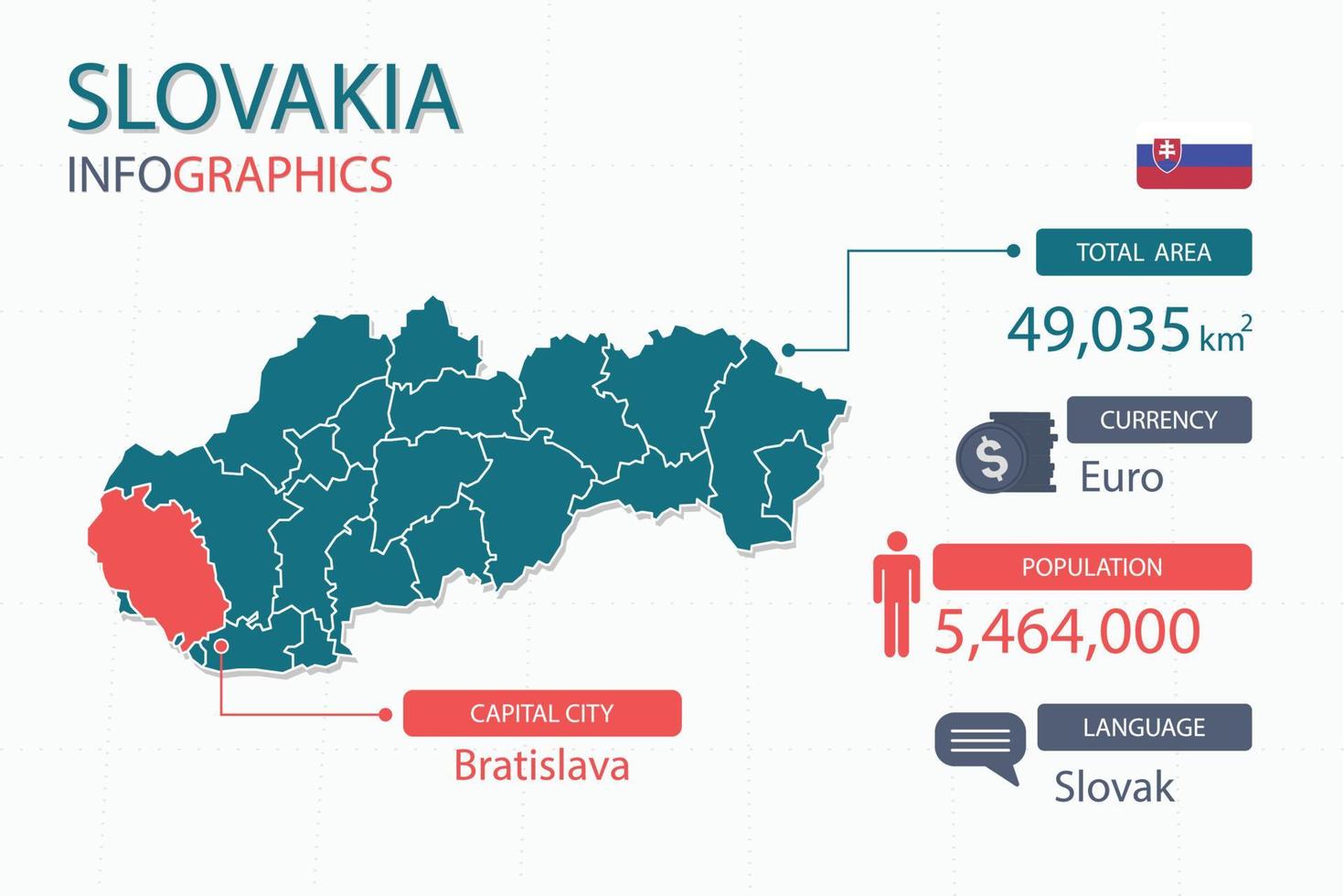 SLOVAKIA
INFOGRAPHICS

TOTAL AREA
49,035 $km^2$

CURRENCY
$
Euro

POPULATION
5,464,000

CAPITAL CITY
Bratislava

LANGUAGE
Slovak