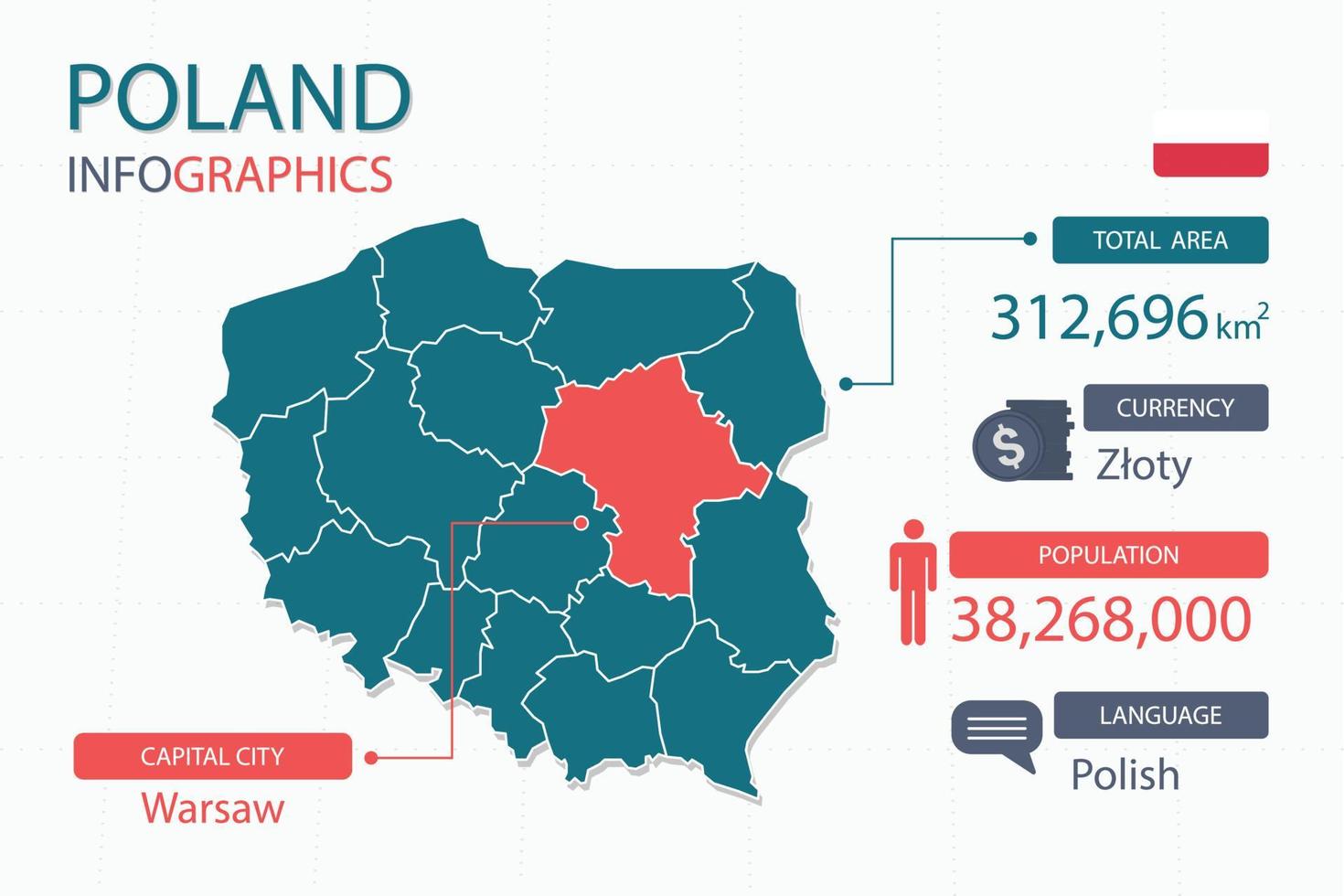 POLAND
INFOGRAPHICS

TOTAL AREA
312,696 $km^2$

CURRENCY
$
Złoty

POPULATION
38,268,000

LANGUAGE
Polish

CAPITAL CITY
Warsaw