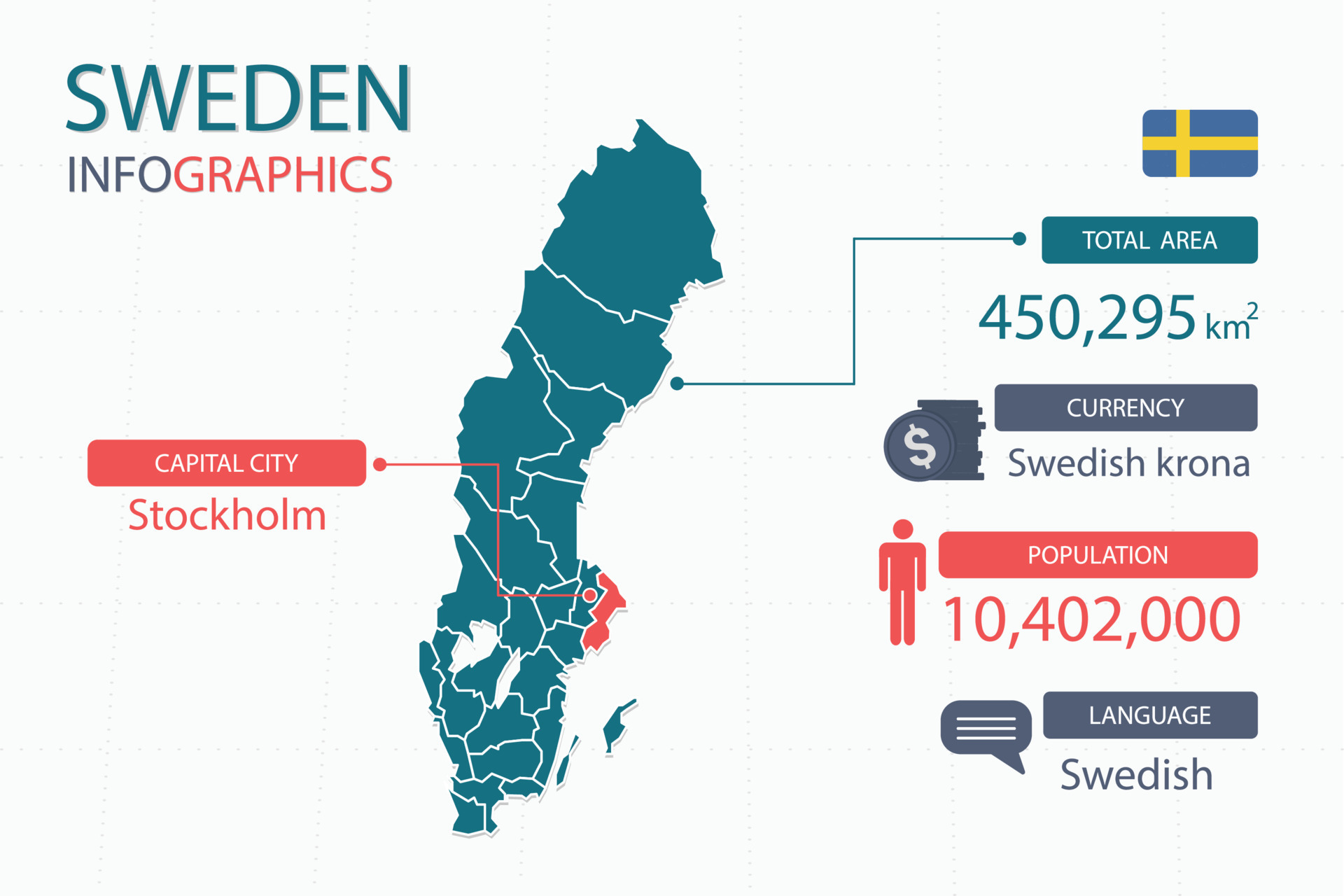 SWEDEN
INFOGRAPHICS

CAPITAL CITY
Stockholm

TOTAL AREA
450,295 $km^2$

CURRENCY
$
Swedish krona

POPULATION
10,402,000

LANGUAGE
Swedish