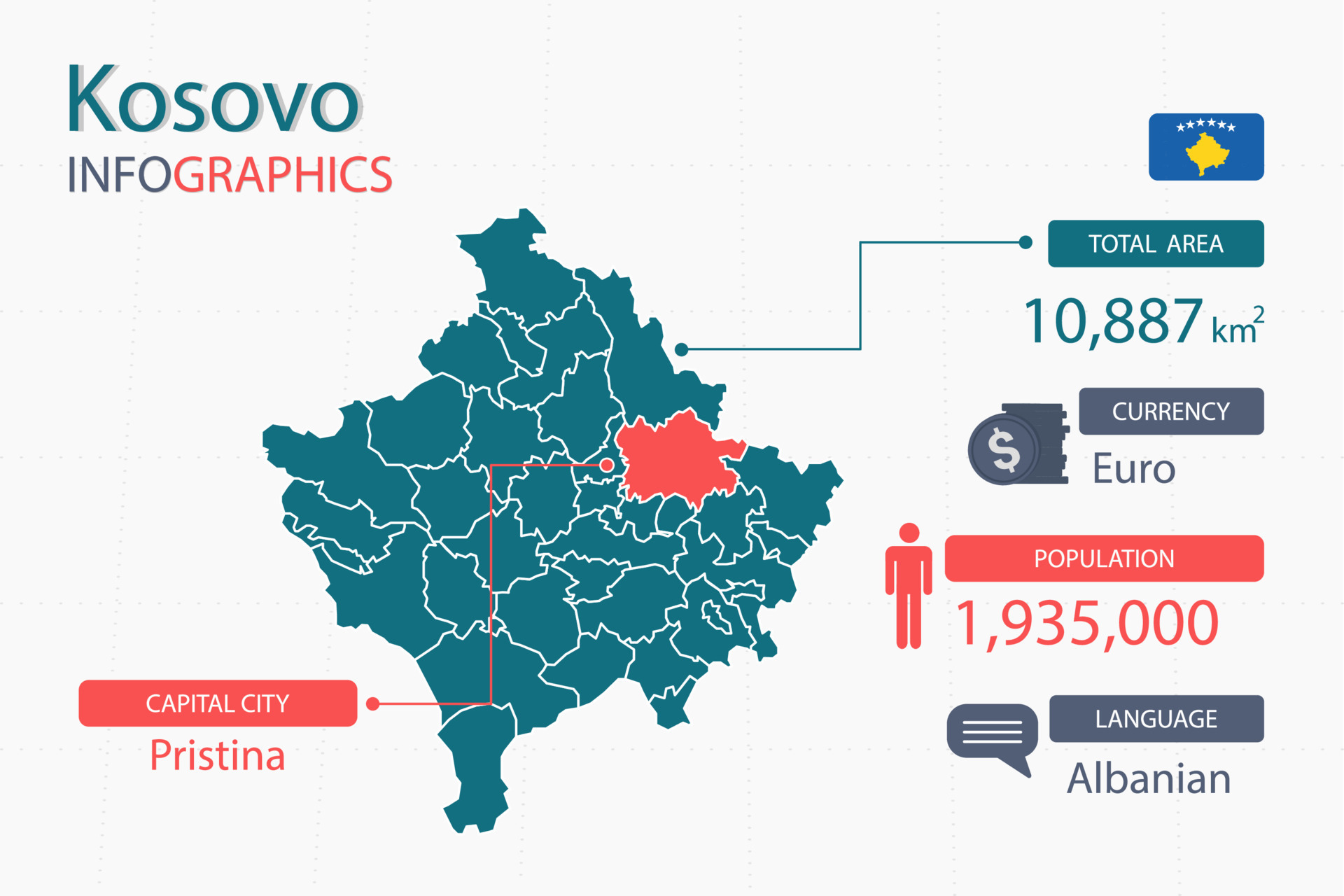 Kosovo
INFOGRAPHICS

TOTAL AREA
10,887 $km^2$

CURRENCY
$
Euro

POPULATION
1,935,000

LANGUAGE
Albanian

CAPITAL CITY
Pristina