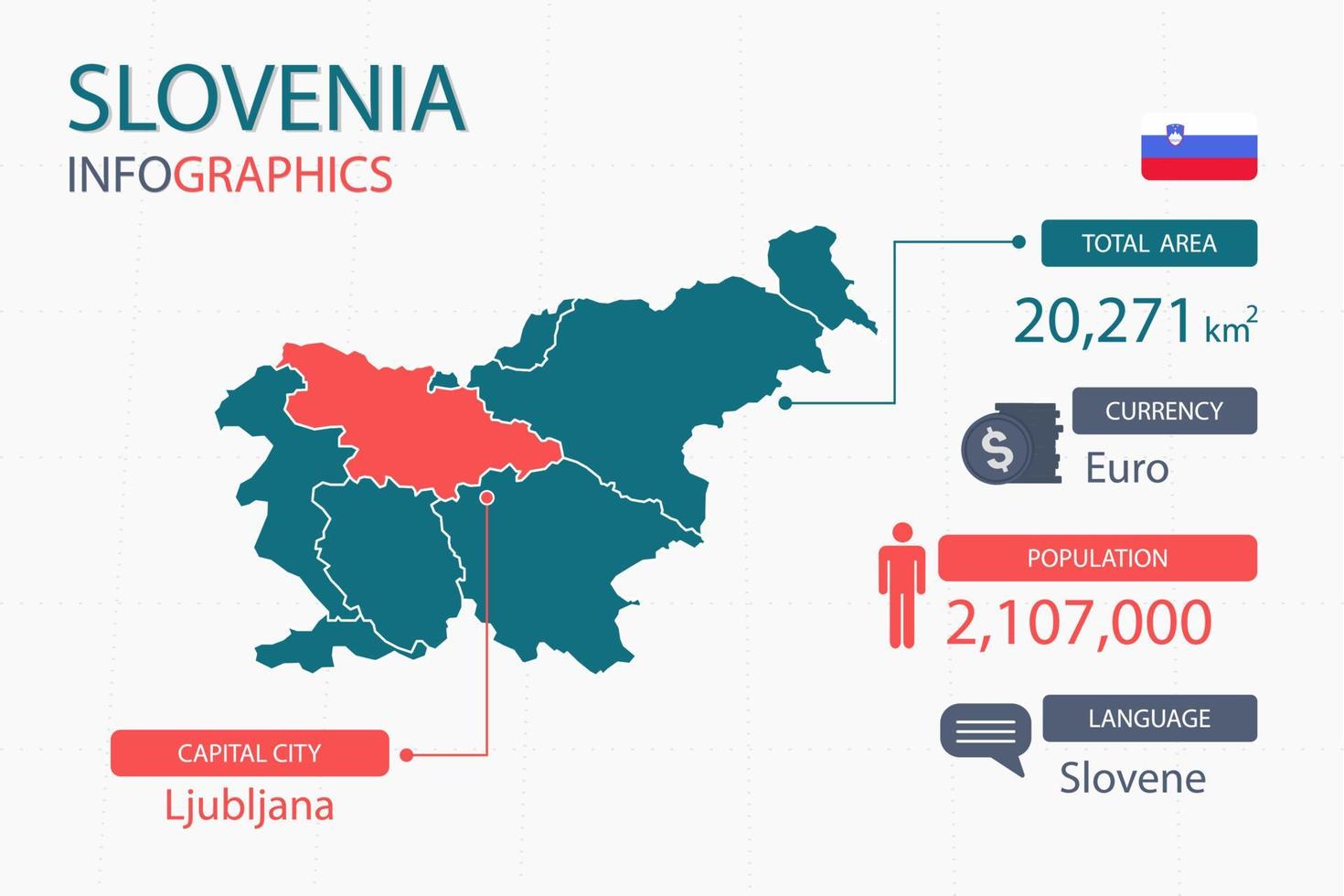 SLOVENIA
INFOGRAPHICS

TOTAL AREA
20,271 $km^2$

CURRENCY
$
Euro

POPULATION
2,107,000

LANGUAGE
Slovene

CAPITAL CITY
Ljubljana