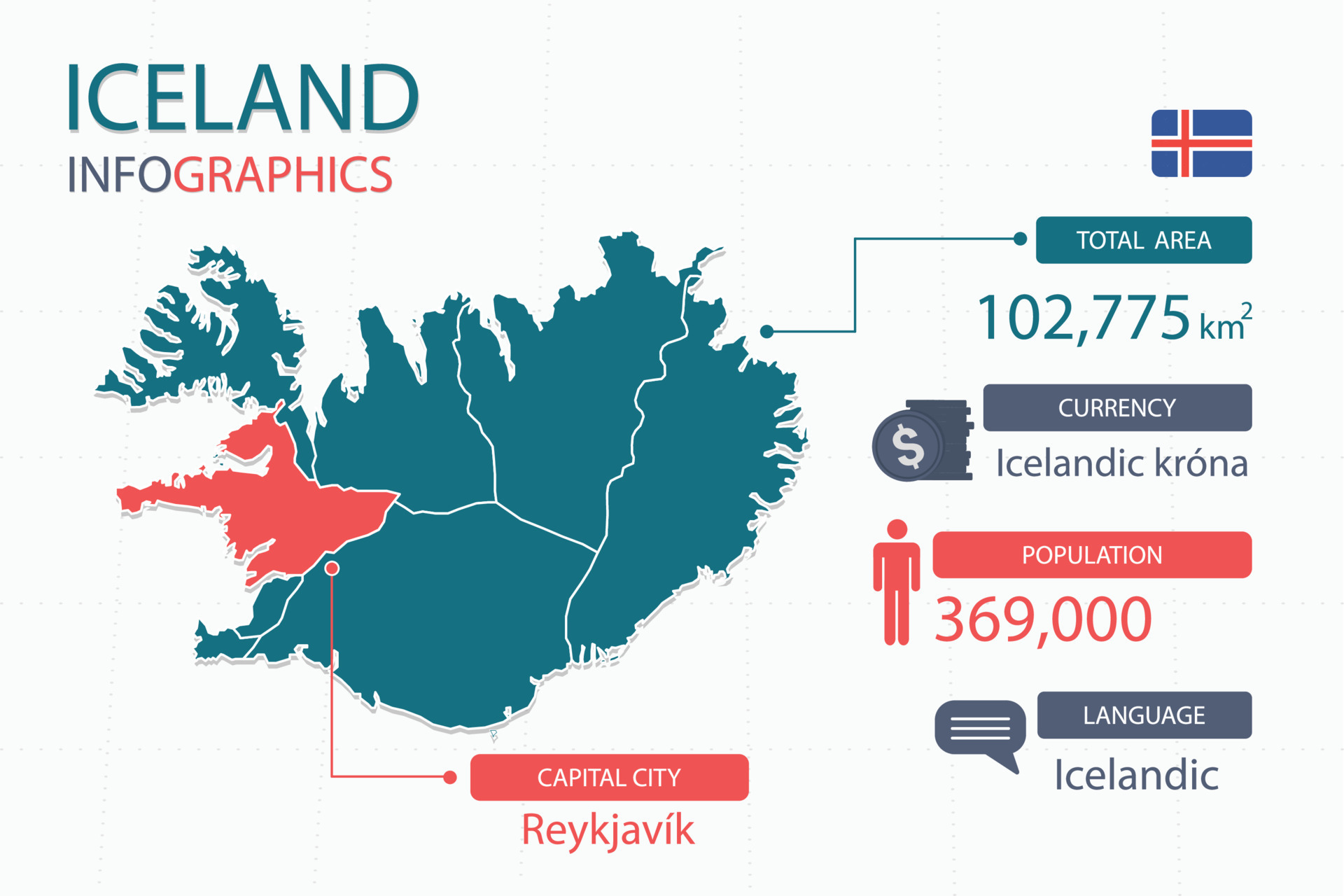 ICELAND
INFOGRAPHICS

TOTAL AREA
102,775 $km^2$

CURRENCY
$
Icelandic króna

POPULATION
369,000

LANGUAGE
Icelandic

CAPITAL CITY
Reykjavík