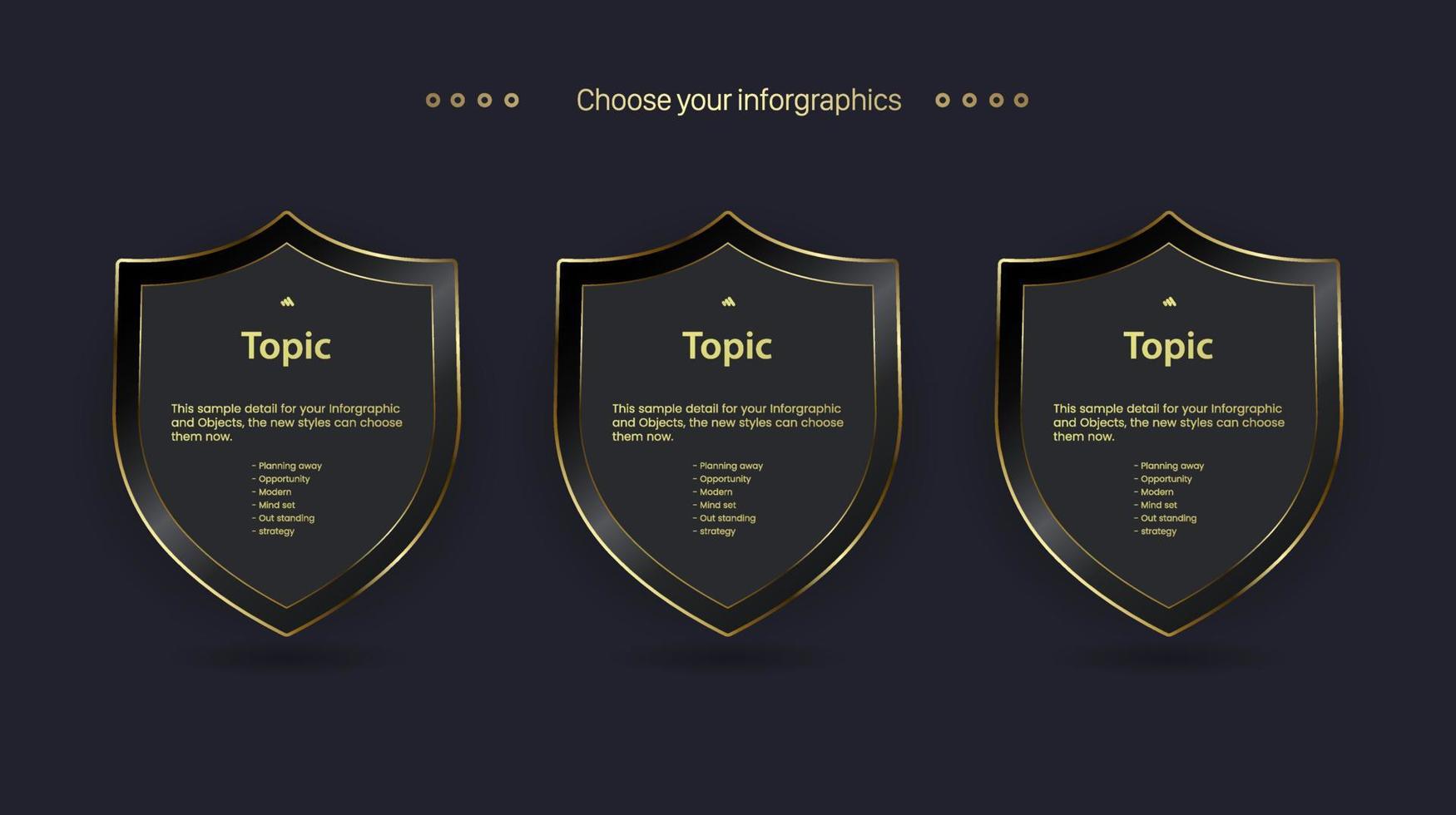 Choose your inforgraphics

Topic

This sample detail for your Inforgraphic and Objects, the new styles can choose them now.

- Planning away
- Opportunity
- Modern
- Mind set
- Out standing
- strategy

Topic

This sample detail for your Inforgraphic and Objects, the new styles can choose them now.

- Planning away
- Opportunity
- Modern
- Mind set
- Out standing
- strategy

Topic

This sample detail for your Inforgraphic and Objects, the new styles can choose them now.

- Planning away
- Opportunity
- Modern
- Mind set
- Out standing
- strategy