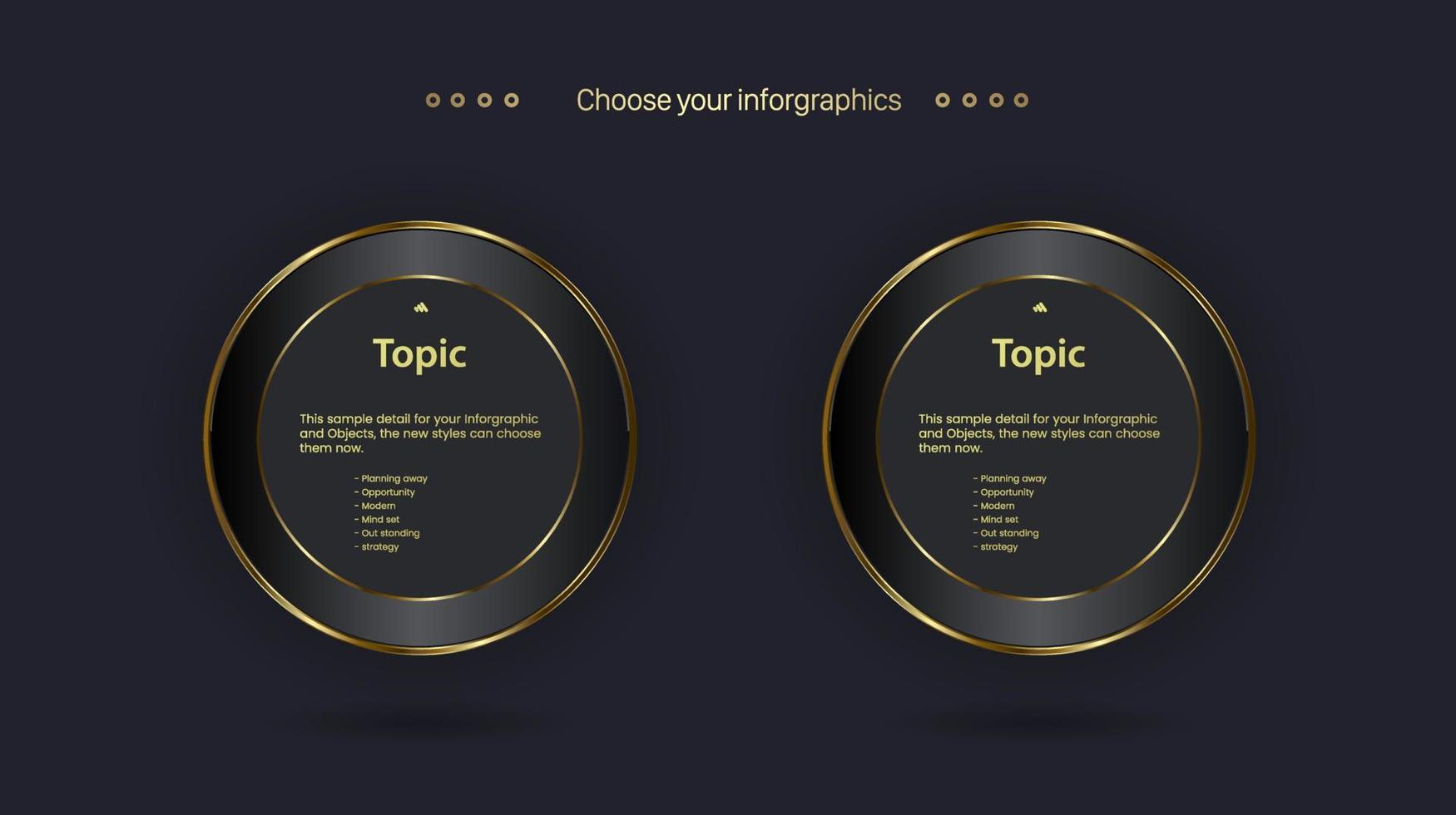 Choose your inforgraphics

Topic

This sample detail for your Inforgraphic and Objects, the new styles can choose them now.

- Planning away
- Opportunity
- Modern
- Mind set
- Out standing
- strategy

Topic

This sample detail for your Inforgraphic and Objects, the new styles can choose them now.

- Planning away
- Opportunity
- Modern
- Mind set
- Out standing
- strategy