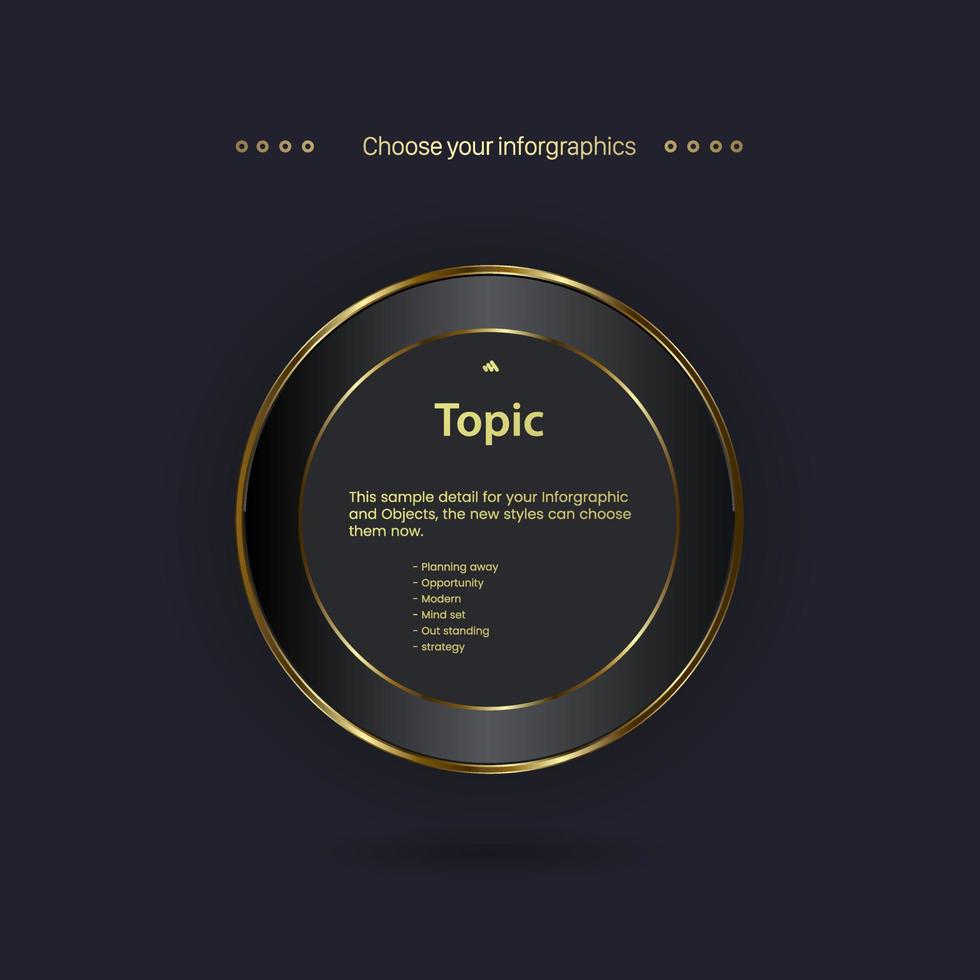 Choose your inforgraphics

Topic

This sample detail for your Inforgraphic and Objects, the new styles can choose them now.

- Planning away
- Opportunity
- Modern
- Mind set
- Out standing
- strategy