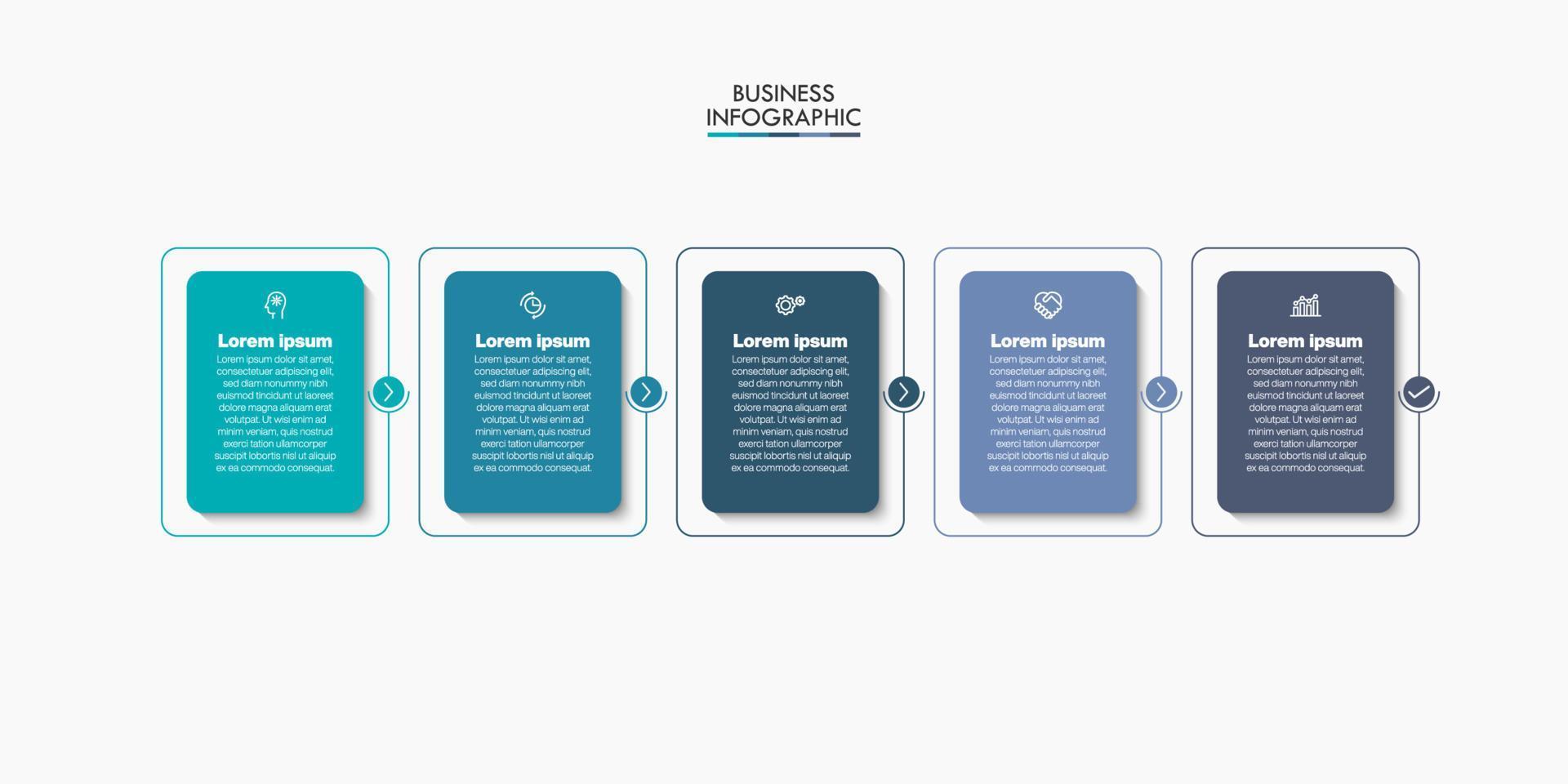 BUSINESS
INFOGRAPHIC

Lorem ipsum
Lorem ipsum dolor sit amet, consectetuer adipiscing elit, sed diam nonummy nibh euismod tincidunt ut laoreet dolore magna aliquam erat volutpat. Ut wisi enim ad minim veniam, quis nostrud exerci tation ullamcorper suscipit lobortis nisl ut aliquip ex ea commodo consequat.

Lorem ipsum
Lorem ipsum dolor sit amet, consectetuer adipiscing elit, sed diam nonummy nibh euismod tincidunt ut laoreet dolore magna aliquam erat volutpat. Ut wisi enim ad minim veniam, quis nostrud exerci tation ullamcorper suscipit lobortis nisl ut aliquip ex ea commodo consequat.

Lorem ipsum
Lorem ipsum dolor sit amet, consectetuer adipiscing elit, sed diam nonummy nibh euismod tincidunt ut laoreet dolore magna aliquam erat volutpat. Ut wisi enim ad minim veniam, quis nostrud exerci tation ullamcorper suscipit lobortis nisl ut aliquip ex ea commodo consequat.

Lorem ipsum
Lorem ipsum dolor sit amet, consectetuer adipiscing elit, sed diam nonummy nibh euismod tincidunt ut laoreet dolore magna aliquam erat volutpat. Ut wisi enim ad minim veniam, quis nostrud exerci tation ullamcorper suscipit lobortis nisl ut aliquip ex ea commodo consequat.

Lorem ipsum
Lorem ipsum dolor sit amet, consectetuer adipiscing elit, sed diam nonummy nibh euismod tincidunt ut laoreet dolore magna aliquam erat volutpat. Ut wisi enim ad minim veniam, quis nostrud exerci tation ullamcorper suscipit lobortis nisl ut aliquip ex ea commodo consequat.