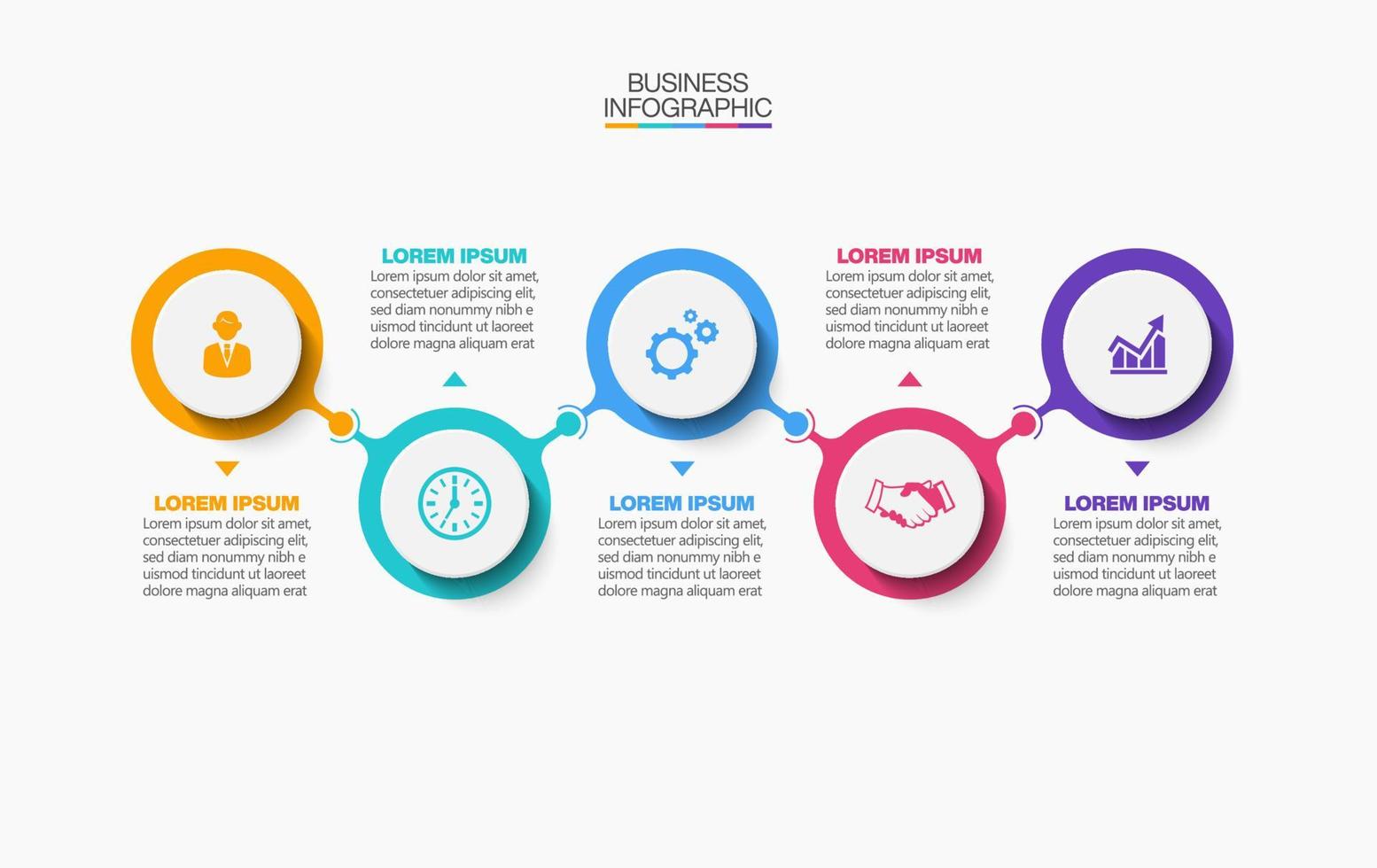 BUSINESS INFOGRAPHIC

LOREM IPSUM
Lorem ipsum dolor sit amet, consectetuer adipiscing elit, sed diam nonummy nibh e uismod tincidunt ut laoreet dolore magna aliquam erat

LOREM IPSUM
Lorem ipsum dolor sit amet, consectetuer adipiscing elit, sed diam nonummy nibh e uismod tincidunt ut laoreet dolore magna aliquam erat

LOREM IPSUM
Lorem ipsum dolor sit amet, consectetuer adipiscing elit, sed diam nonummy nibh e uismod tincidunt ut laoreet dolore magna aliquam erat

LOREM IPSUM
Lorem ipsum dolor sit amet, consectetuer adipiscing elit, sed diam nonummy nibh e uismod tincidunt ut laoreet dolore magna aliquam erat

LOREM IPSUM
Lorem ipsum dolor sit amet, consectetuer adipiscing elit, sed diam nonummy nibh e uismod tincidunt ut laoreet dolore magna aliquam erat