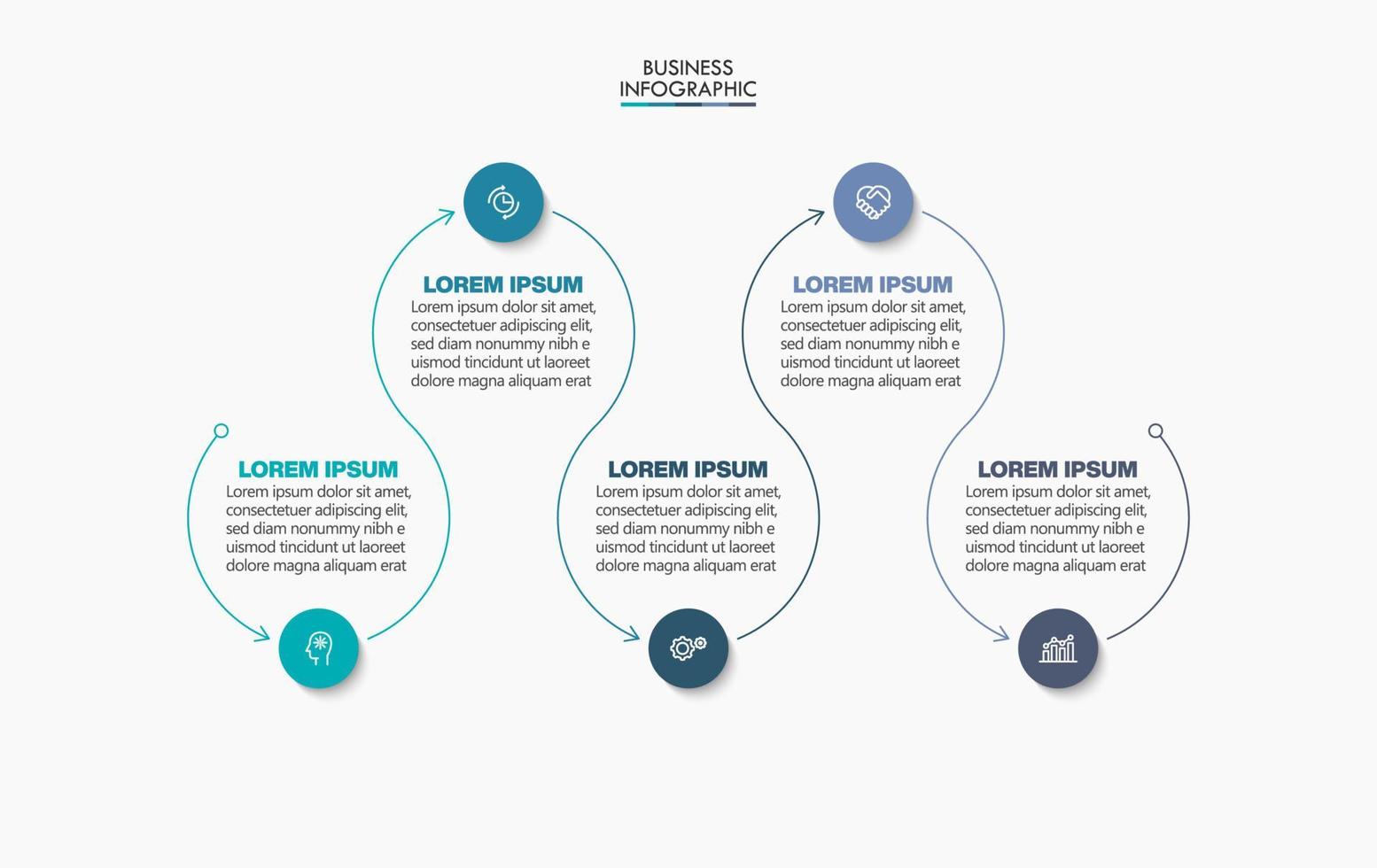 BUSINESS
INFOGRAPHIC

LOREM IPSUM
Lorem ipsum dolor sit amet, consectetuer adipiscing elit, sed diam nonummy nibh e uismod tincidunt ut laoreet dolore magna aliquam erat

LOREM IPSUM
Lorem ipsum dolor sit amet, consectetuer adipiscing elit, sed diam nonummy nibh e uismod tincidunt ut laoreet dolore magna aliquam erat

LOREM IPSUM
Lorem ipsum dolor sit amet, consectetuer adipiscing elit, sed diam nonummy nibh e uismod tincidunt ut laoreet dolore magna aliquam erat

LOREM IPSUM
Lorem ipsum dolor sit amet, consectetuer adipiscing elit, sed diam nonummy nibh e uismod tincidunt ut laoreet dolore magna aliquam erat

LOREM IPSUM
Lorem ipsum dolor sit amet, consectetuer adipiscing elit, sed diam nonummy nibh e uismod tincidunt ut laoreet dolore magna aliquam erat