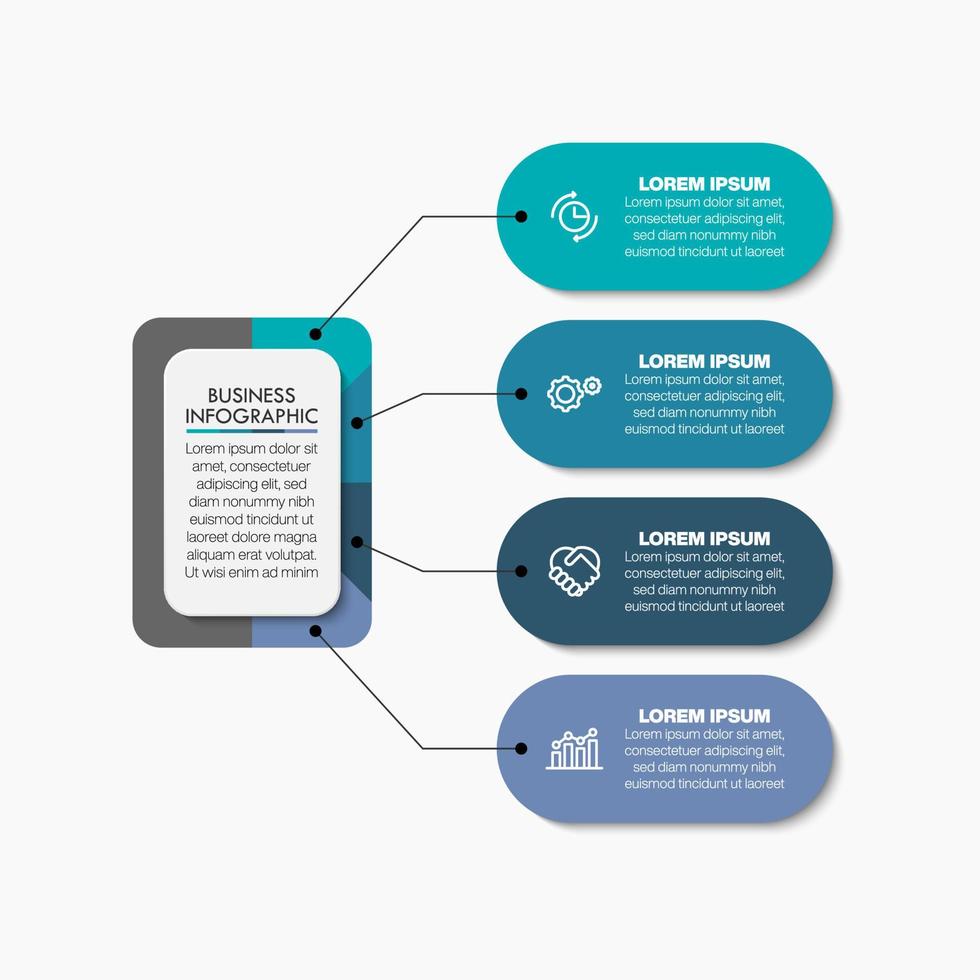 BUSINESS INFOGRAPHIC

Lorem ipsum dolor sit amet, consectetuer adipiscing elit, sed diam nonummy nibh euismod tincidunt ut laoreet dolore magna aliquam erat volutpat. Ut wisi enim ad minim

LOREM IPSUM
Lorem ipsum dolor sit amet, consectetuer adipiscing elit, sed diam nonummy nibh euismod tincidunt ut laoreet

LOREM IPSUM
Lorem ipsum dolor sit amet, consectetuer adipiscing elit, sed diam nonummy nibh euismod tincidunt ut laoreet

LOREM IPSUM
Lorem ipsum dolor sit amet, consectetuer adipiscing elit, sed diam nonummy nibh euismod tincidunt ut laoreet

LOREM IPSUM
Lorem ipsum dolor sit amet, consectetuer adipiscing elit, sed diam nonummy nibh euismod tincidunt ut laoreet