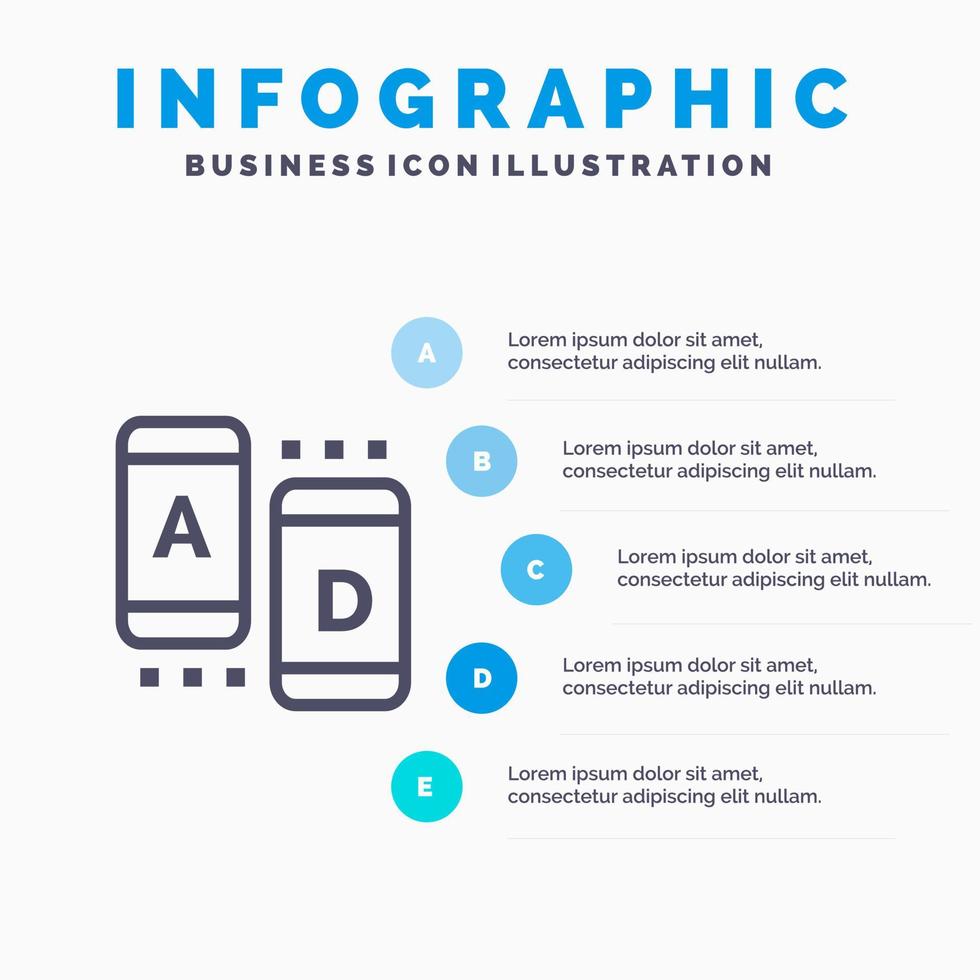 INFOGRAPHIC
BUSINESS ICON ILLUSTRATION

A
D

A
Lorem ipsum dolor sit amet, consectetur adipiscing elit nullam.

B
Lorem ipsum dolor sit amet, consectetur adipiscing elit nullam.

C
Lorem ipsum dolor sit amet, consectetur adipiscing elit nullam.

D
Lorem ipsum dolor sit amet, consectetur adipiscing elit nullam.

E
Lorem ipsum dolor sit amet, consectetur adipiscing elit nullam.