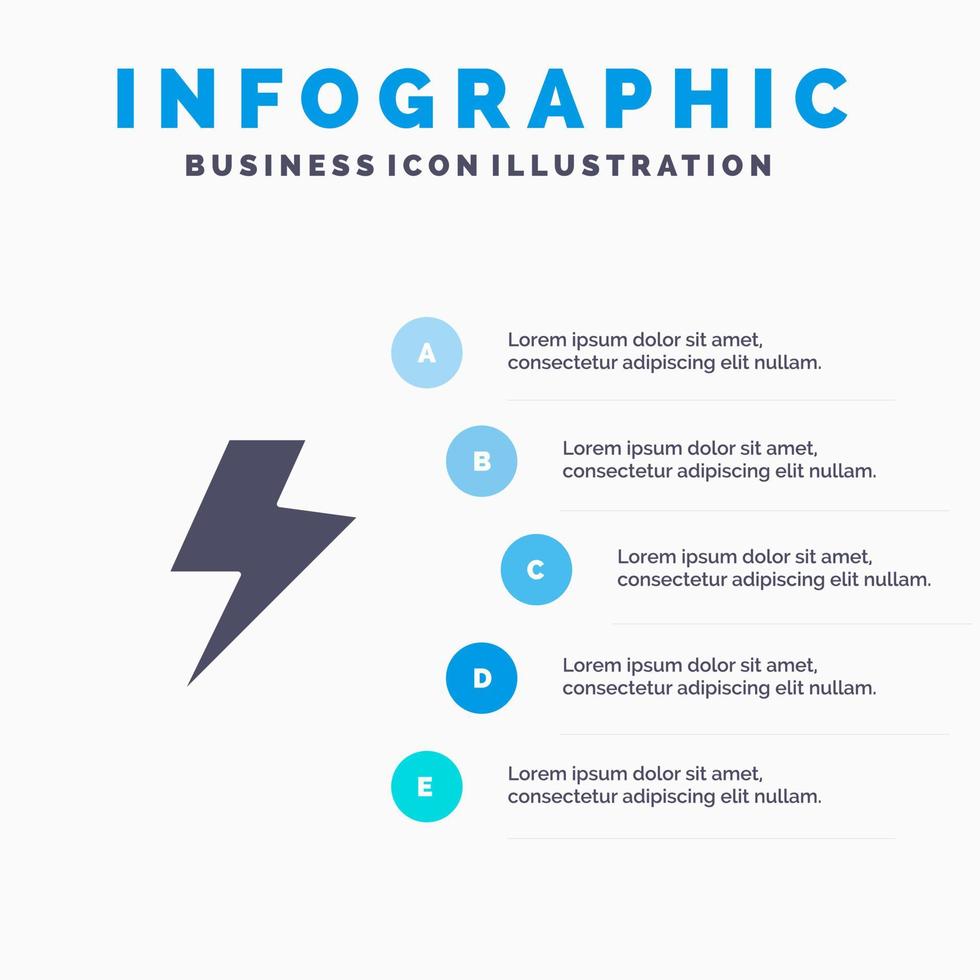 INFOGRAPHIC
BUSINESS ICON ILLUSTRATION

A
Lorem ipsum dolor sit amet, consectetur adipiscing elit nullam.

B
Lorem ipsum dolor sit amet, consectetur adipiscing elit nullam.

C
Lorem ipsum dolor sit amet, consectetur adipiscing elit nullam.

D
Lorem ipsum dolor sit amet, consectetur adipiscing elit nullam.

E
Lorem ipsum dolor sit amet, consectetur adipiscing elit nullam.