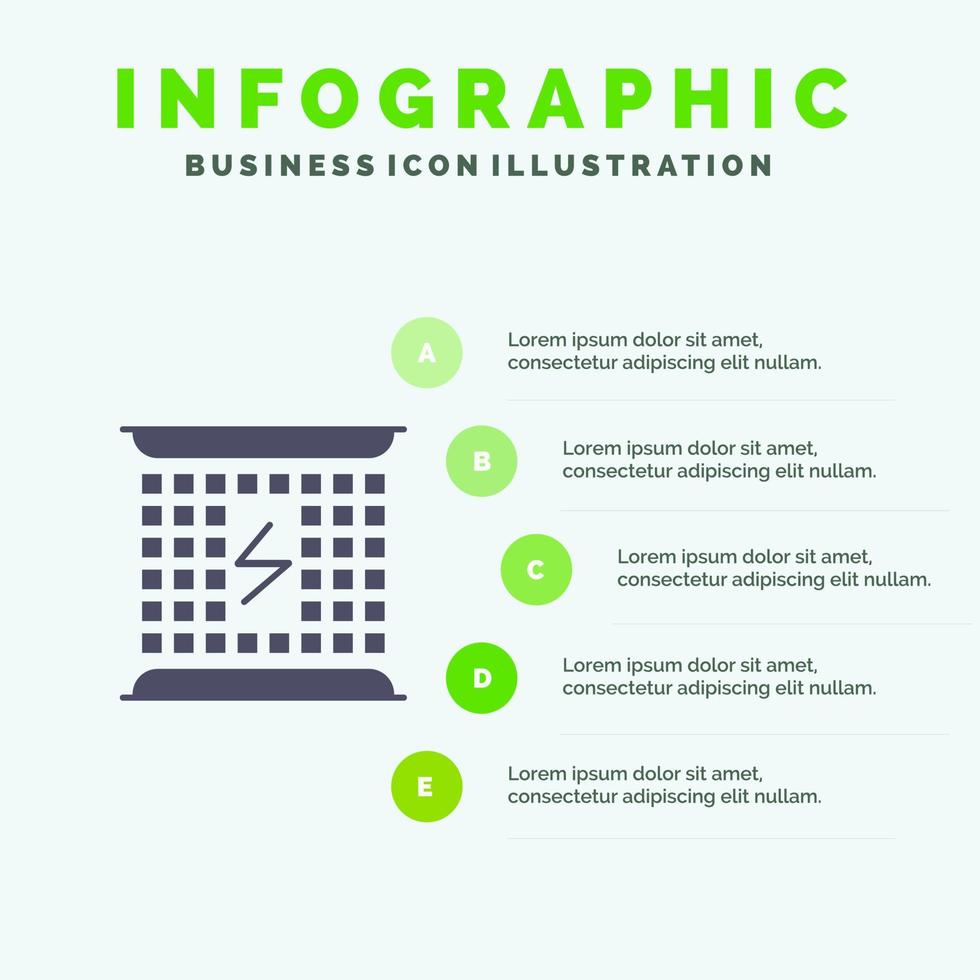 INFOGRAPHIC
BUSINESS ICON ILLUSTRATION

A
Lorem ipsum dolor sit amet, consectetur adipiscing elit nullam.

B
Lorem ipsum dolor sit amet, consectetur adipiscing elit nullam.

C
Lorem ipsum dolor sit amet, consectetur adipiscing elit nullam.

D
Lorem ipsum dolor sit amet, consectetur adipiscing elit nullam.

E
Lorem ipsum dolor sit amet, consectetur adipiscing elit nullam.