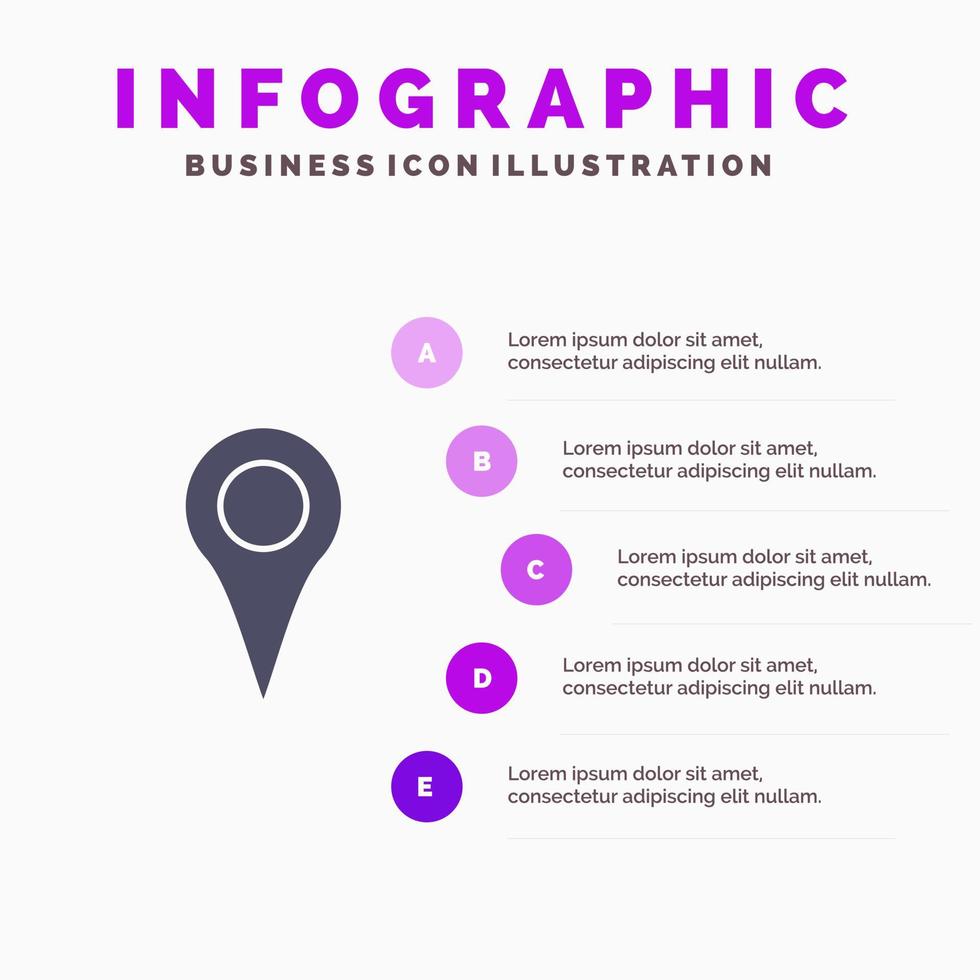 INFOGRAPHIC
BUSINESS ICON ILLUSTRATION

A
Lorem ipsum dolor sit amet, consectetur adipiscing elit nullam.

B
Lorem ipsum dolor sit amet, consectetur adipiscing elit nullam.

C
Lorem ipsum dolor sit amet, consectetur adipiscing elit nullam.

D
Lorem ipsum dolor sit amet, consectetur adipiscing elit nullam.

E
Lorem ipsum dolor sit amet, consectetur adipiscing elit nullam.