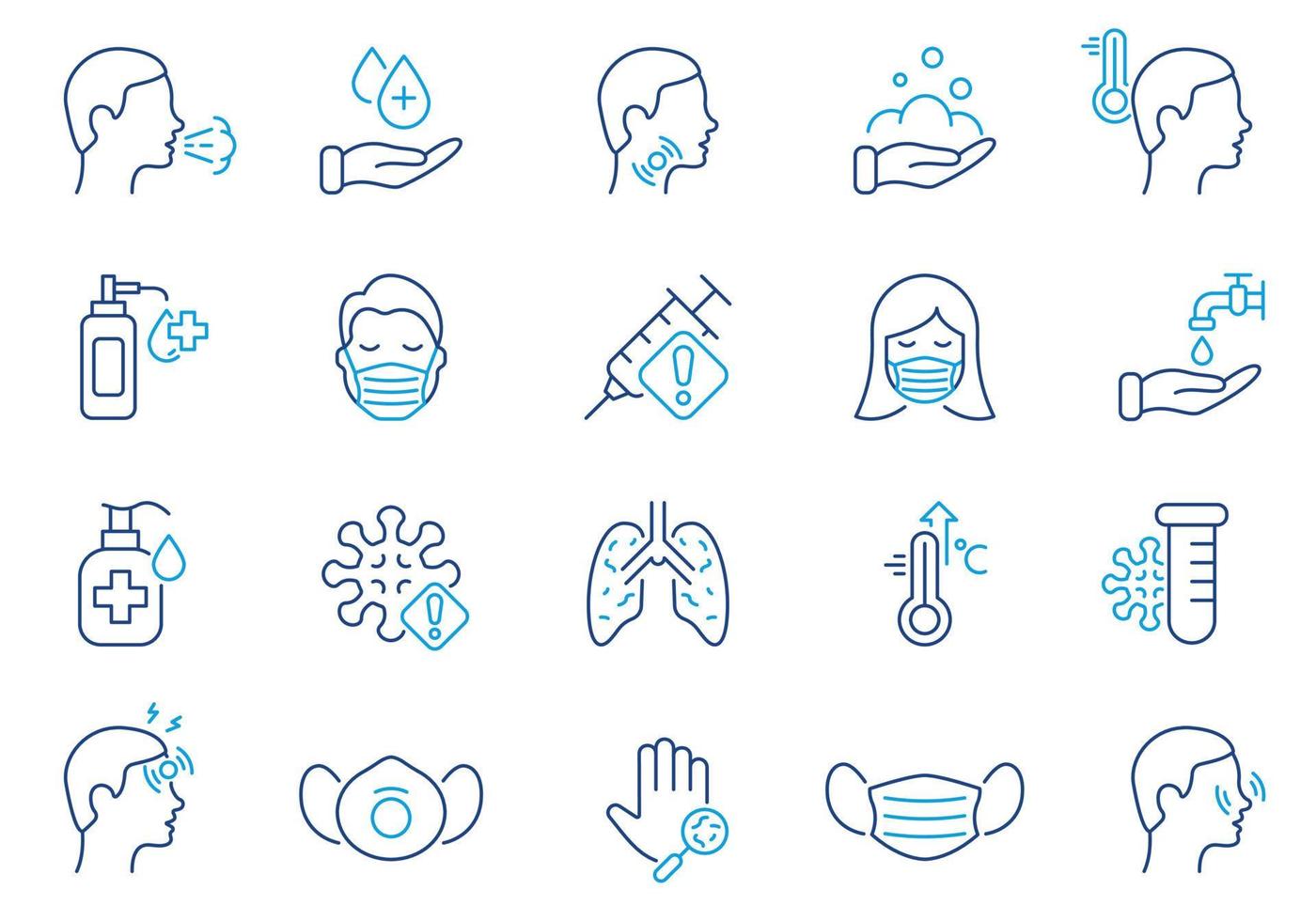 °C